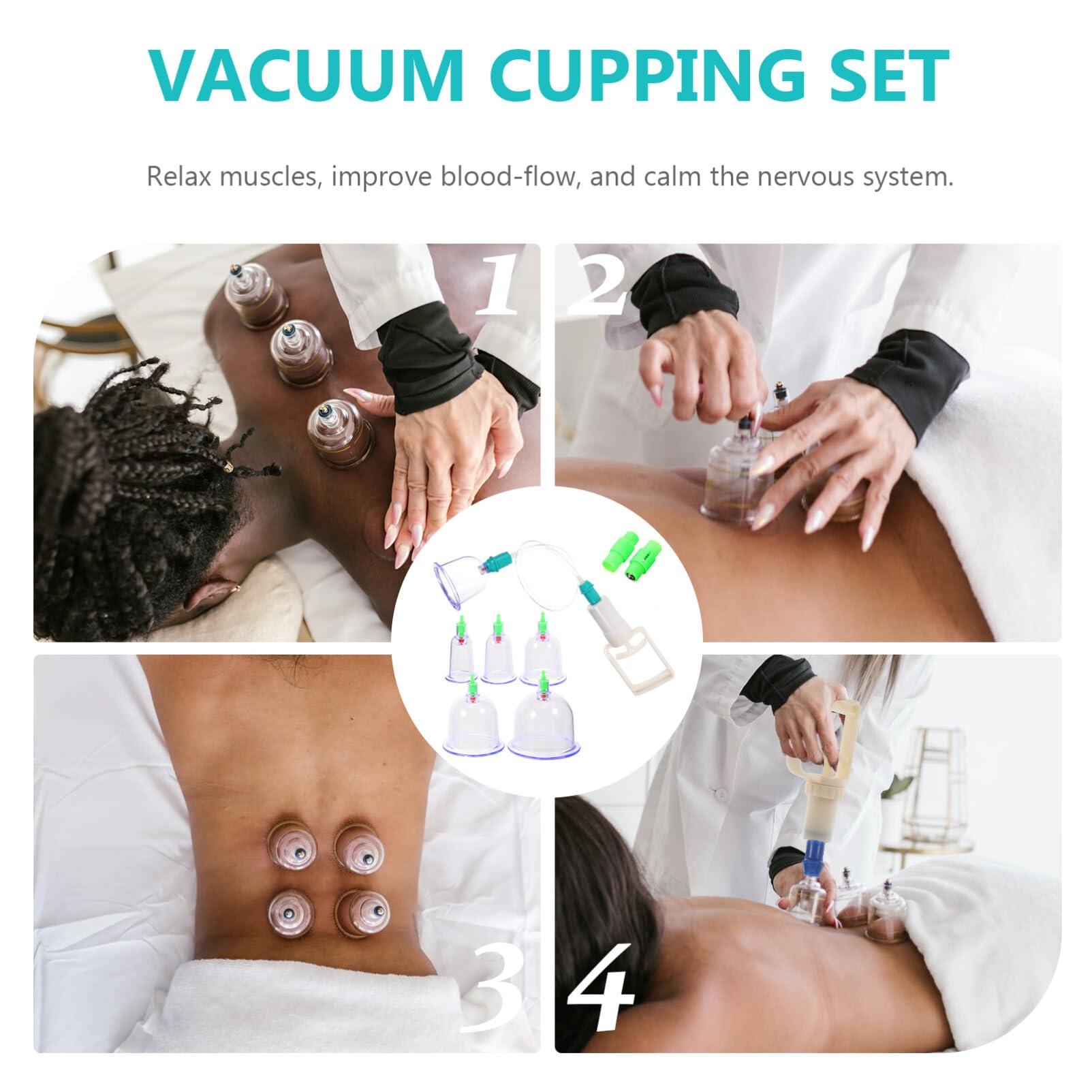 VACUUM CUPPING SET

Relax muscles, improve blood-flow, and calm the nervous system.

1

2

3

4