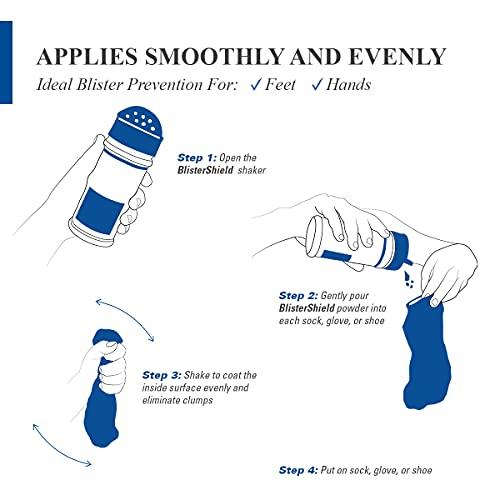 APPLIES SMOOTHLY AND EVENLY

Ideal Blister Prevention For: ✓ Feet ✓ Hands

Step 1: Open the BlisterShield shaker

Step 2: Gently pour BlisterShield powder into each sock, glove, or shoe

Step 3: Shake to coat the inside surface evenly and eliminate clumps

Step 4: Put on sock, glove, or shoe