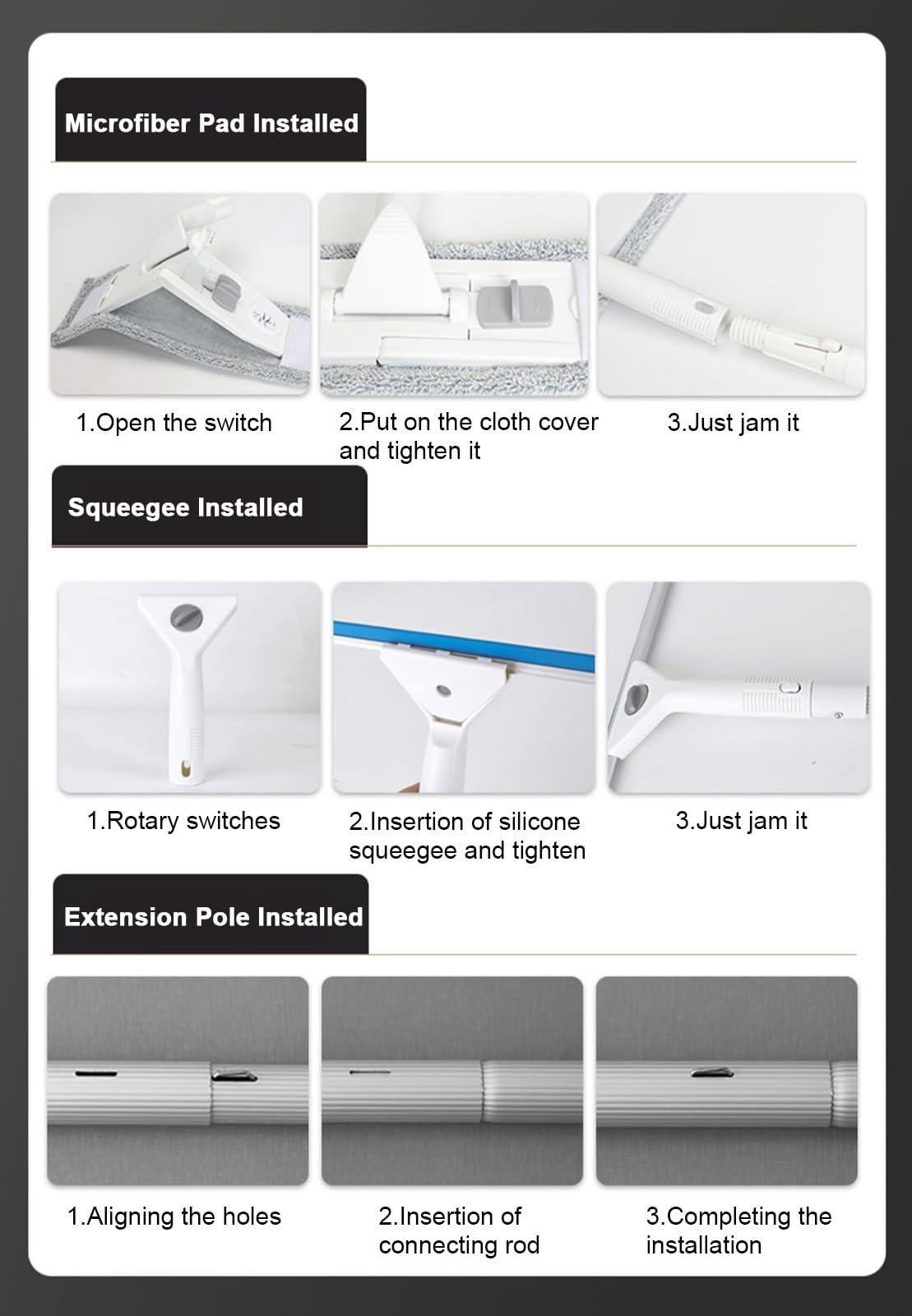 Microfiber Pad Installed

1.Open the switch

2.Put on the cloth cover and tighten it

3.Just jam it

Squeegee Installed

1.Rotary switches

2.Insertion of silicone squeegee and tighten

3.Just jam it

Extension Pole Installed

1.Aligning the holes

2.Insertion of connecting rod

3.Completing the installation