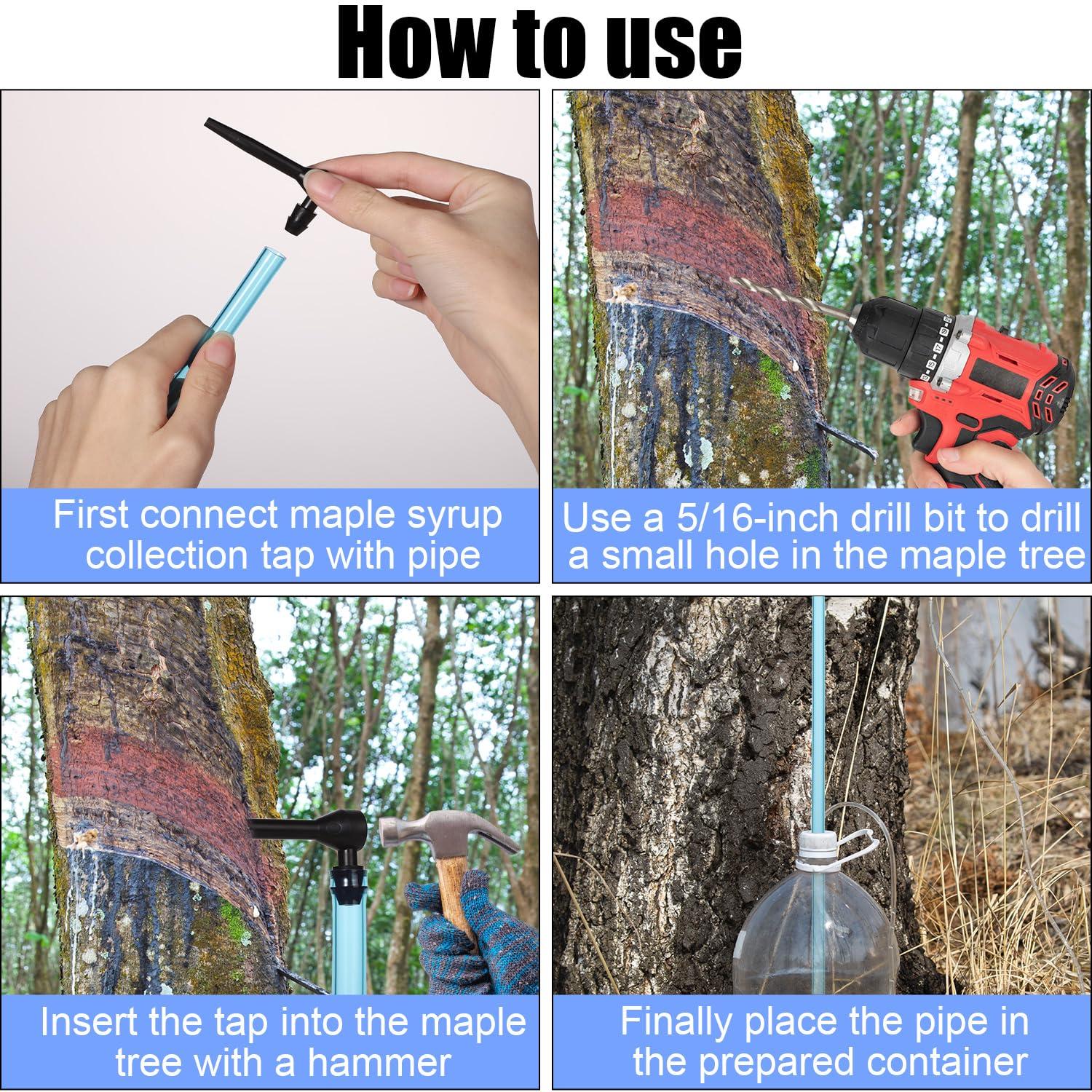 How to use

First connect maple syrup collection tap with pipe

Use a 5/16-inch drill bit to drill a small hole in the maple tree

Insert the tap into the maple tree with a hammer

Finally place the pipe in the prepared container