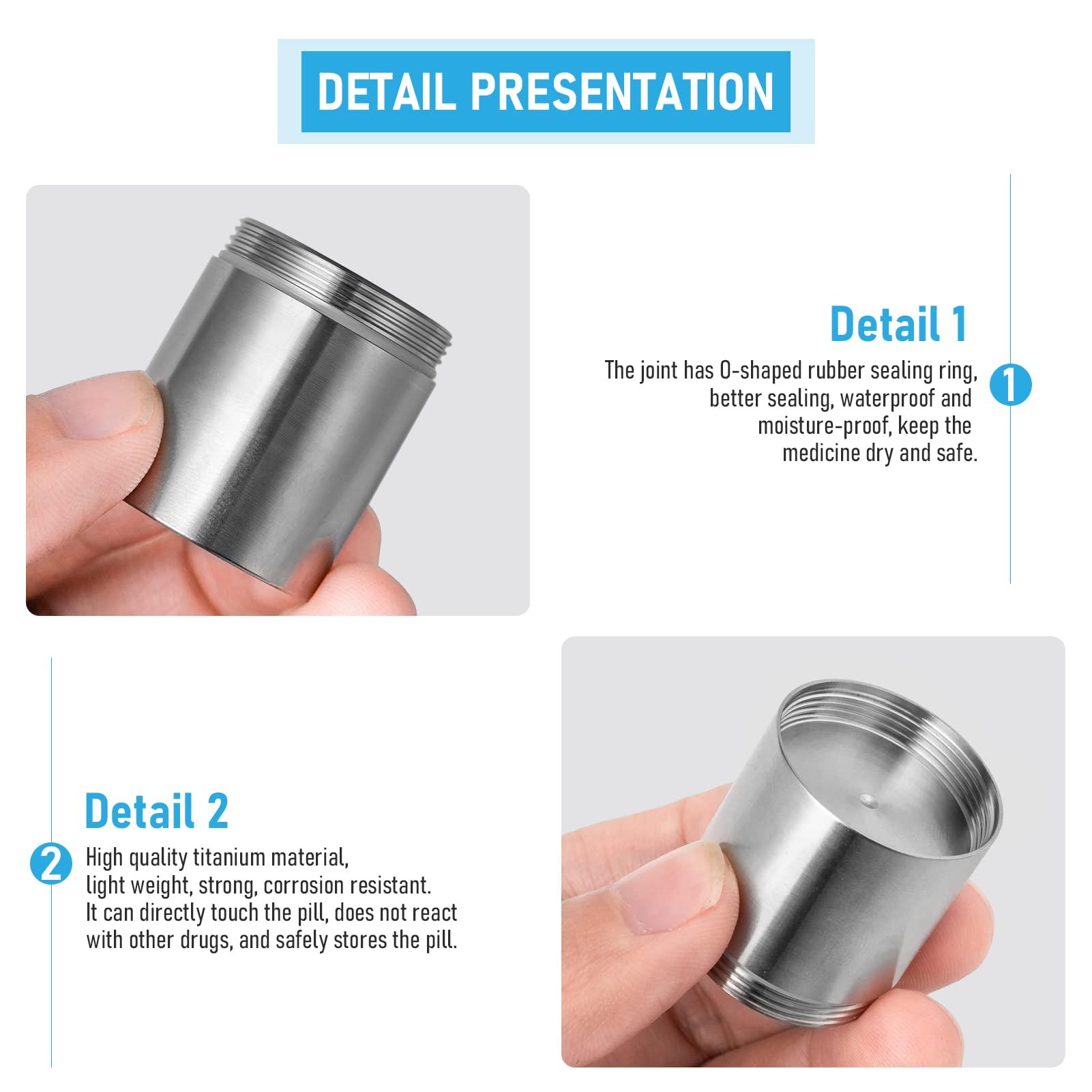 DETAIL PRESENTATION

Detail 1

1

The joint has O-shaped rubber sealing ring, better sealing, waterproof and moisture-proof, keep the medicine dry and safe.

Detail 2

2

High quality titanium material, light weight, strong, corrosion resistant. It can directly touch the pill, does not react with other drugs, and safely stores the pill.