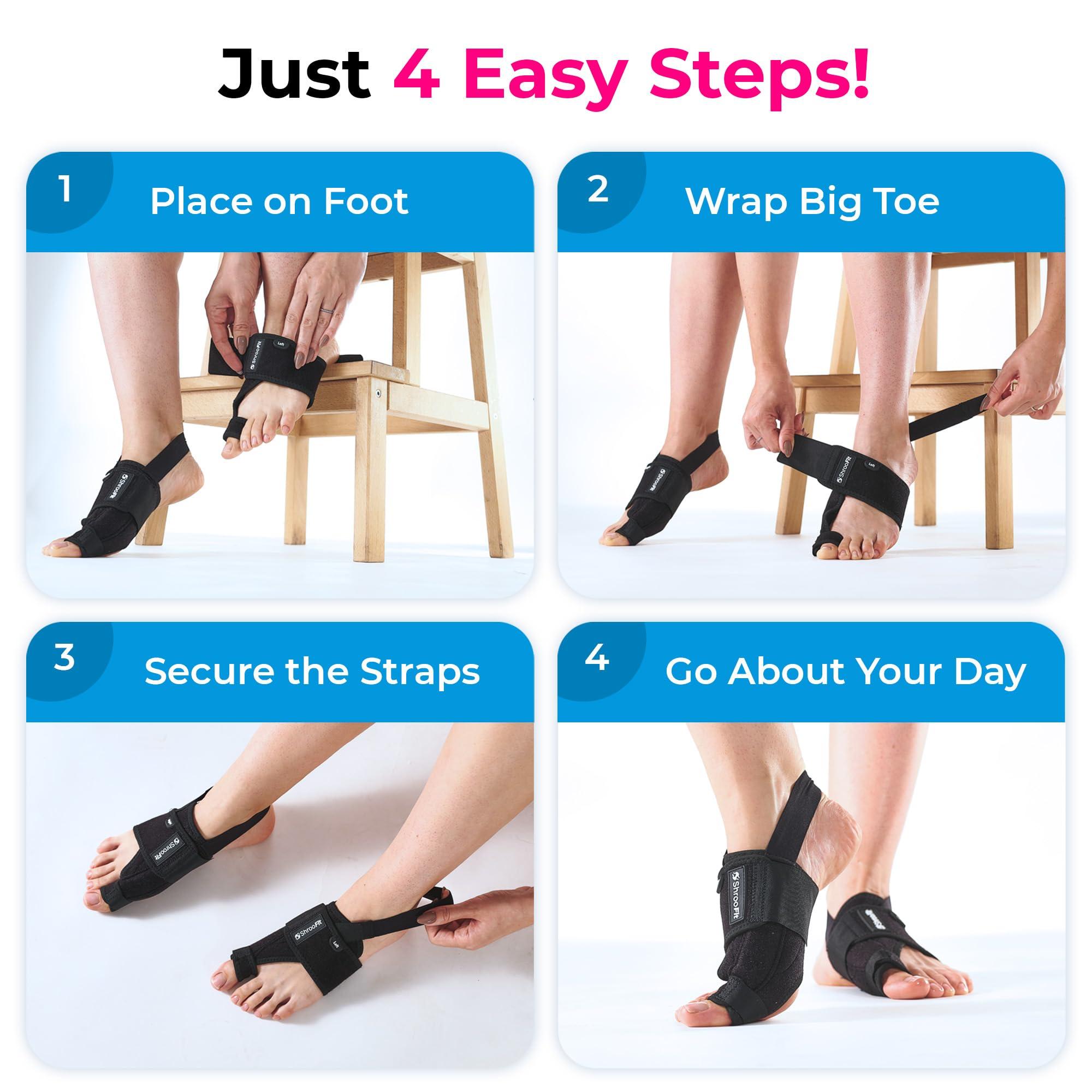 Just 4 Easy Steps!

1 Place on Foot

ShrooFit Left

ShrooFit

2 Wrap Big Toe

ShrooFit

ShrooFit Left

3 Secure the Straps

ShrooFit

ShrooFit Left

4 Go About Your Day

ShrooFit

ShrooFit