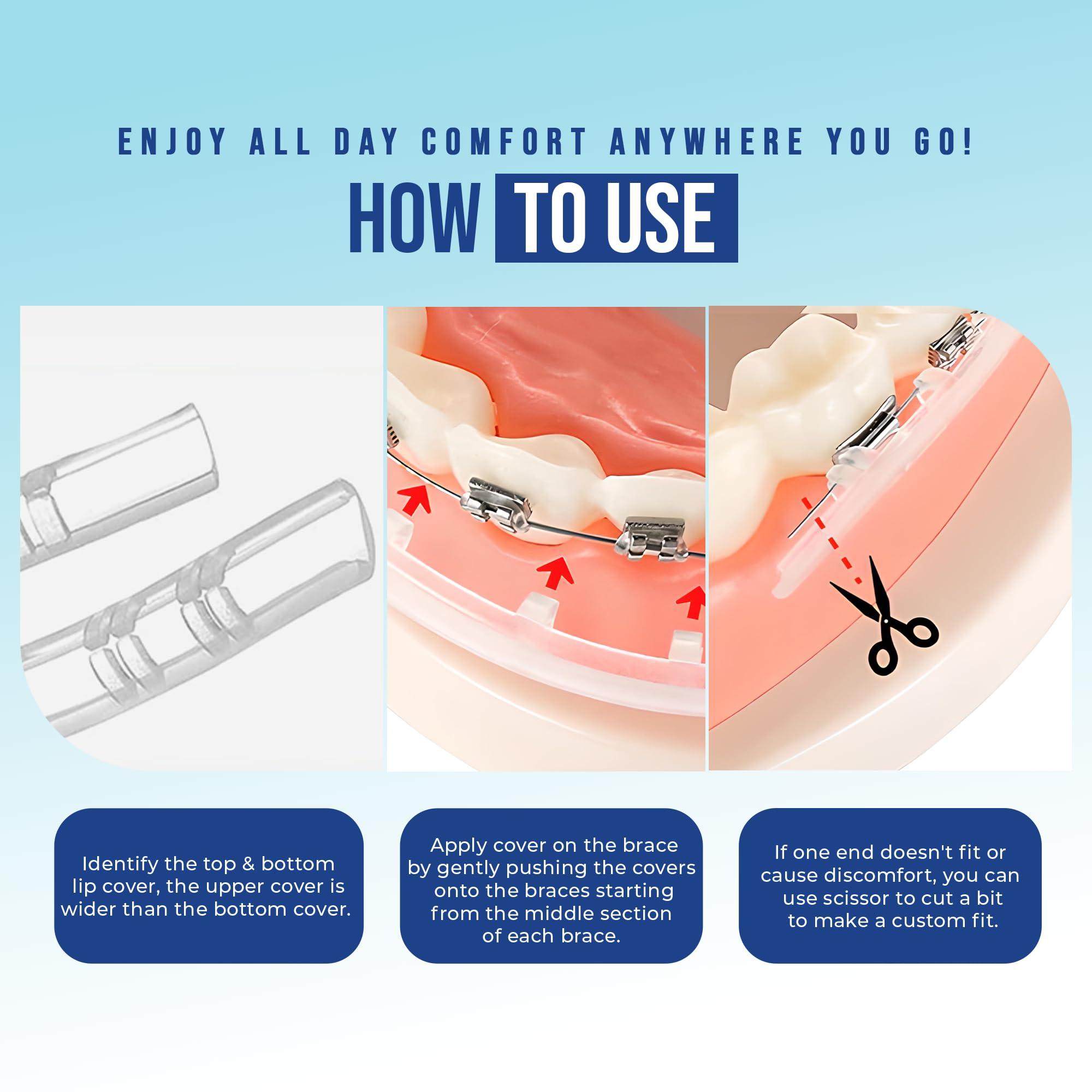 ENJOY ALL DAY COMFORT ANYWHERE YOU GO!

HOW TO USE

Identify the top & bottom lip cover, the upper cover is wider than the bottom cover.

Apply cover on the brace by gently pushing the covers onto the braces starting from the middle section of each brace.

If one end doesn't fit or cause discomfort, you can use scissor to cut a bit to make a custom fit.