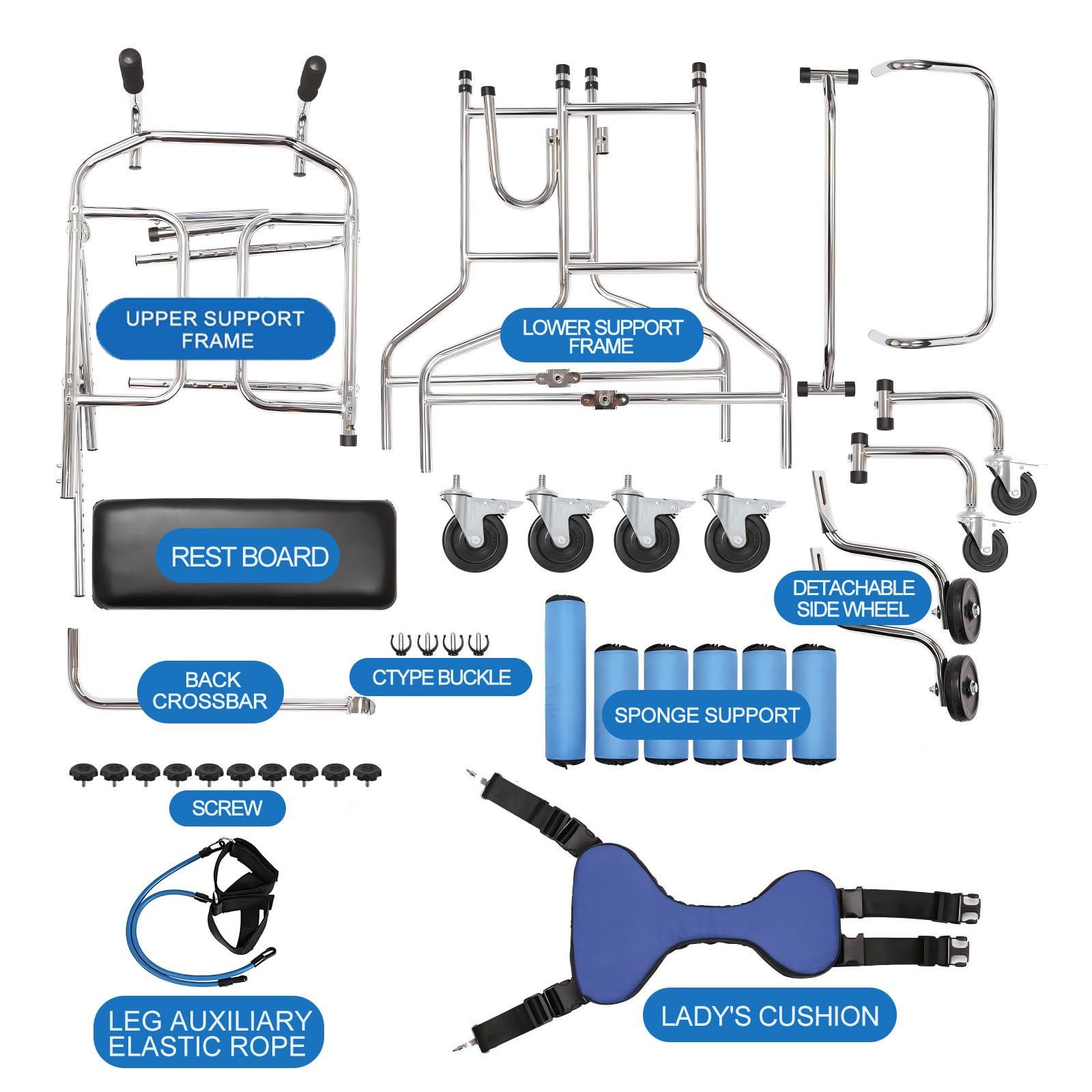 UPPER SUPPORT FRAME

LOWER SUPPORT FRAME

REST BOARD

DETACHABLE SIDE WHEEL

BACK CROSSBAR

CTYPE BUCKLE

SPONGE SUPPORT

SCREW

LEG AUXILIARY ELASTIC ROPE

LADY'S CUSHION