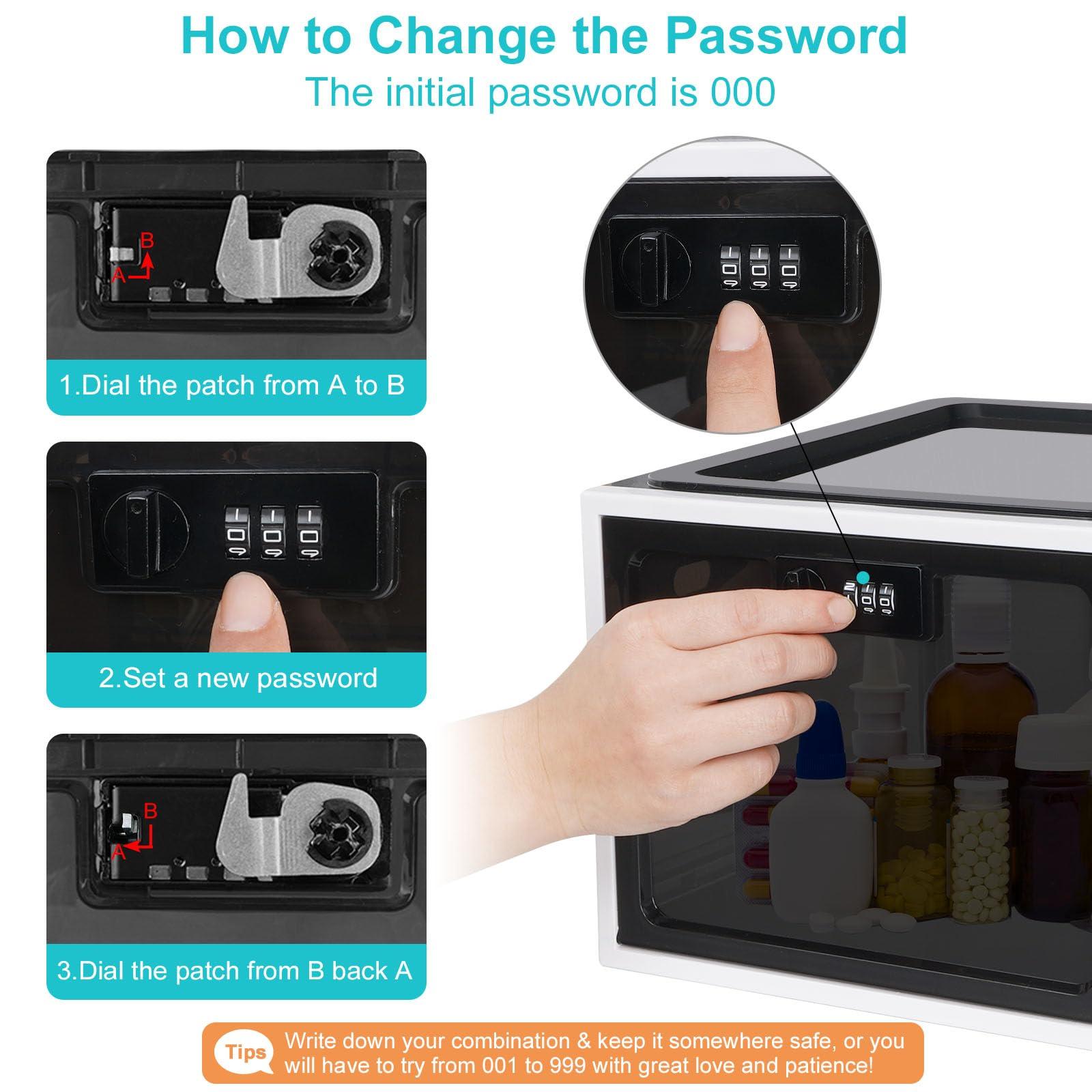 How to Change the Password
The initial password is 000

B
A

1.Dial the patch from A to B

2.Set a new password

B
A

3.Dial the patch from B back A

Tips Write down your combination & keep it somewhere safe, or you will have to try from 001 to 999 with great love and patience!