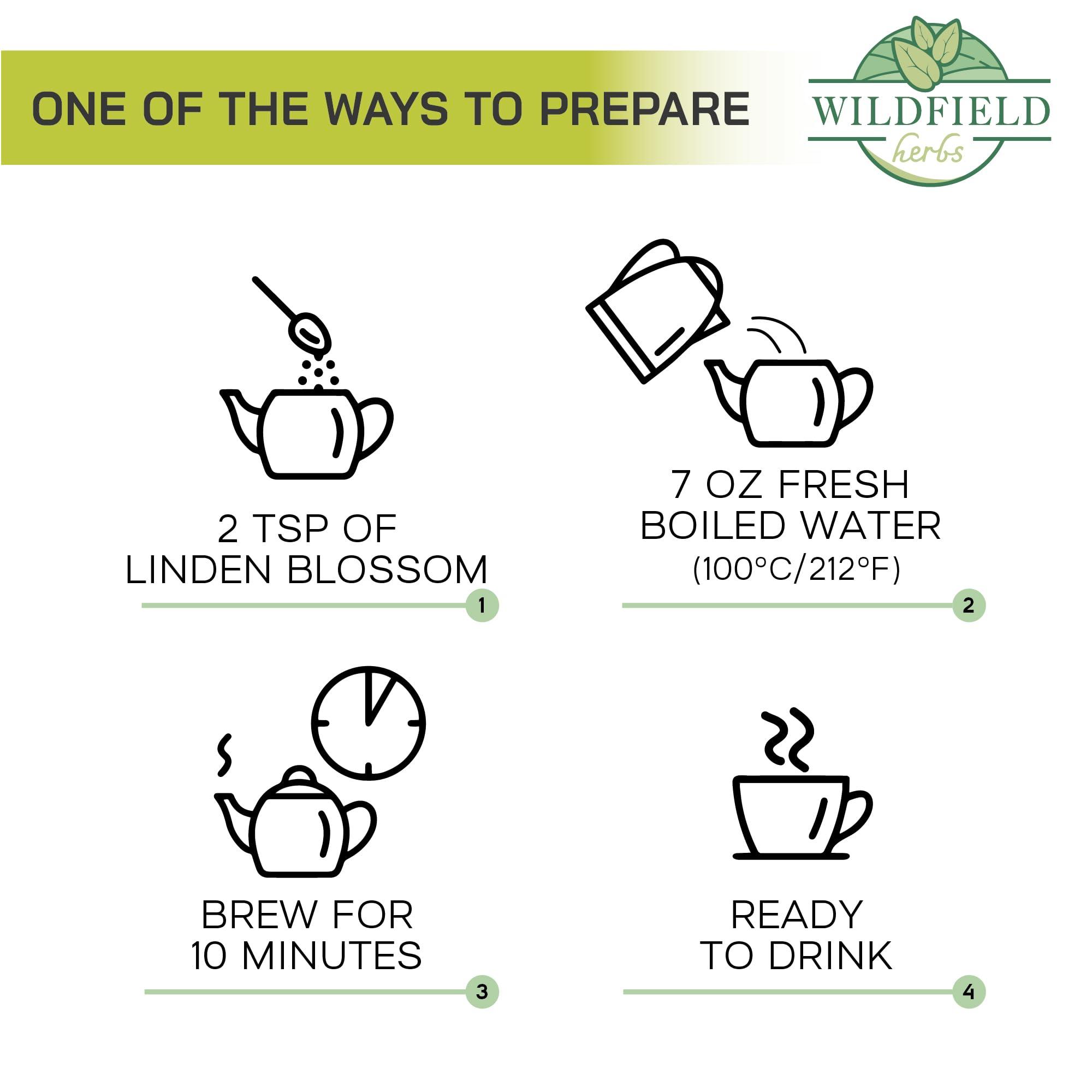 ONE OF THE WAYS TO PREPARE

WILDFIELD herbs

2 TSP OF LINDEN BLOSSOM

1

7 OZ FRESH BOILED WATER (100°C/212°F)

2

BREW FOR 10 MINUTES

3

READY TO DRINK

4