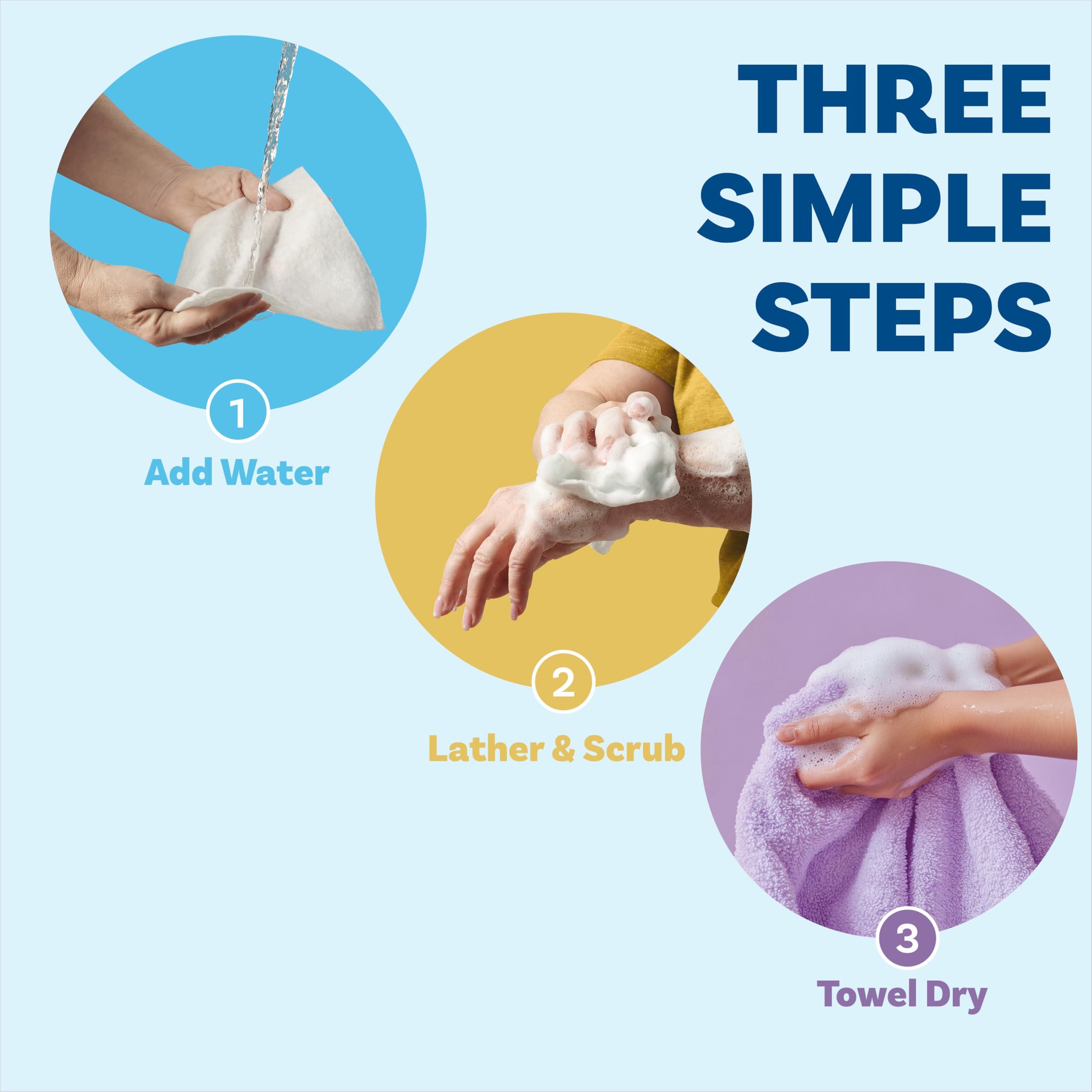 THREE SIMPLE STEPS

1
Add Water

2
Lather & Scrub

3
Towel Dry