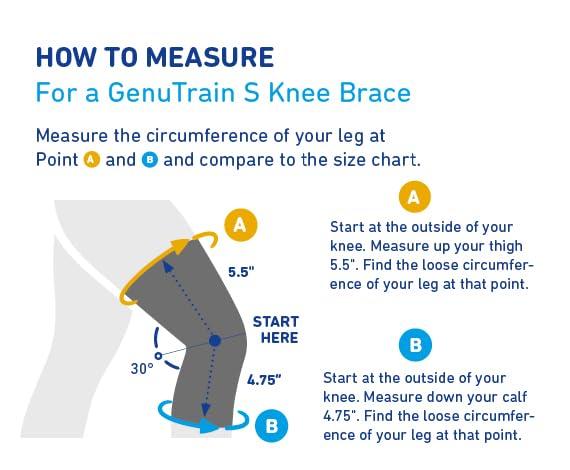 HOW TO MEASURE
For a GenuTrain S Knee Brace

Measure the circumference of your leg at Point A and B and compare to the size chart.

A
5.5"
START HERE
30°
4.75"
B

A
Start at the outside of your knee. Measure up your thigh 5.5". Find the loose circumference of your leg at that point.

B
Start at the outside of your knee. Measure down your calf 4.75". Find the loose circumference of your leg at that point.