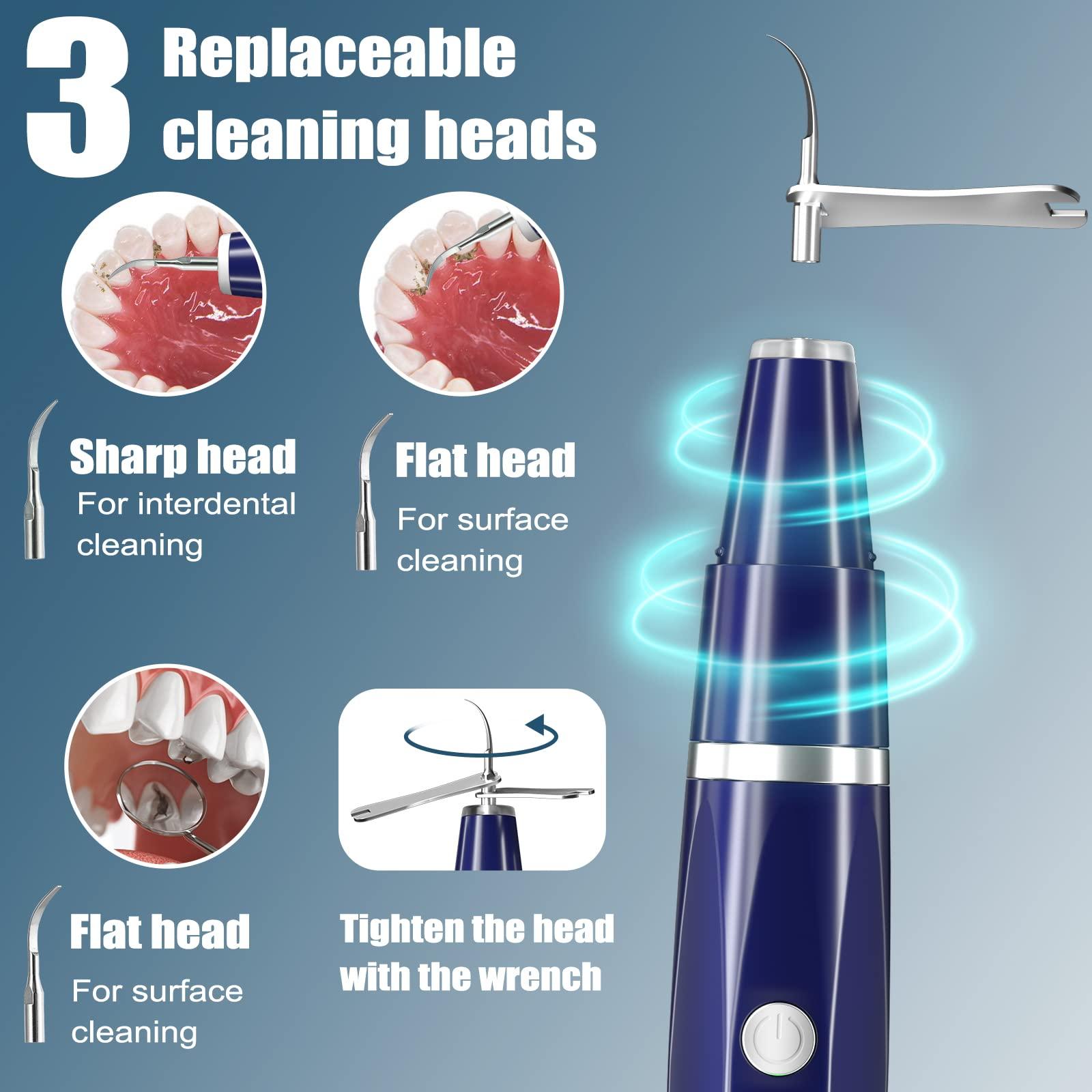 3 Replaceable cleaning heads

Sharp head
For interdental cleaning

Flat head
For surface cleaning

Flat head
For surface cleaning

Tighten the head with the wrench