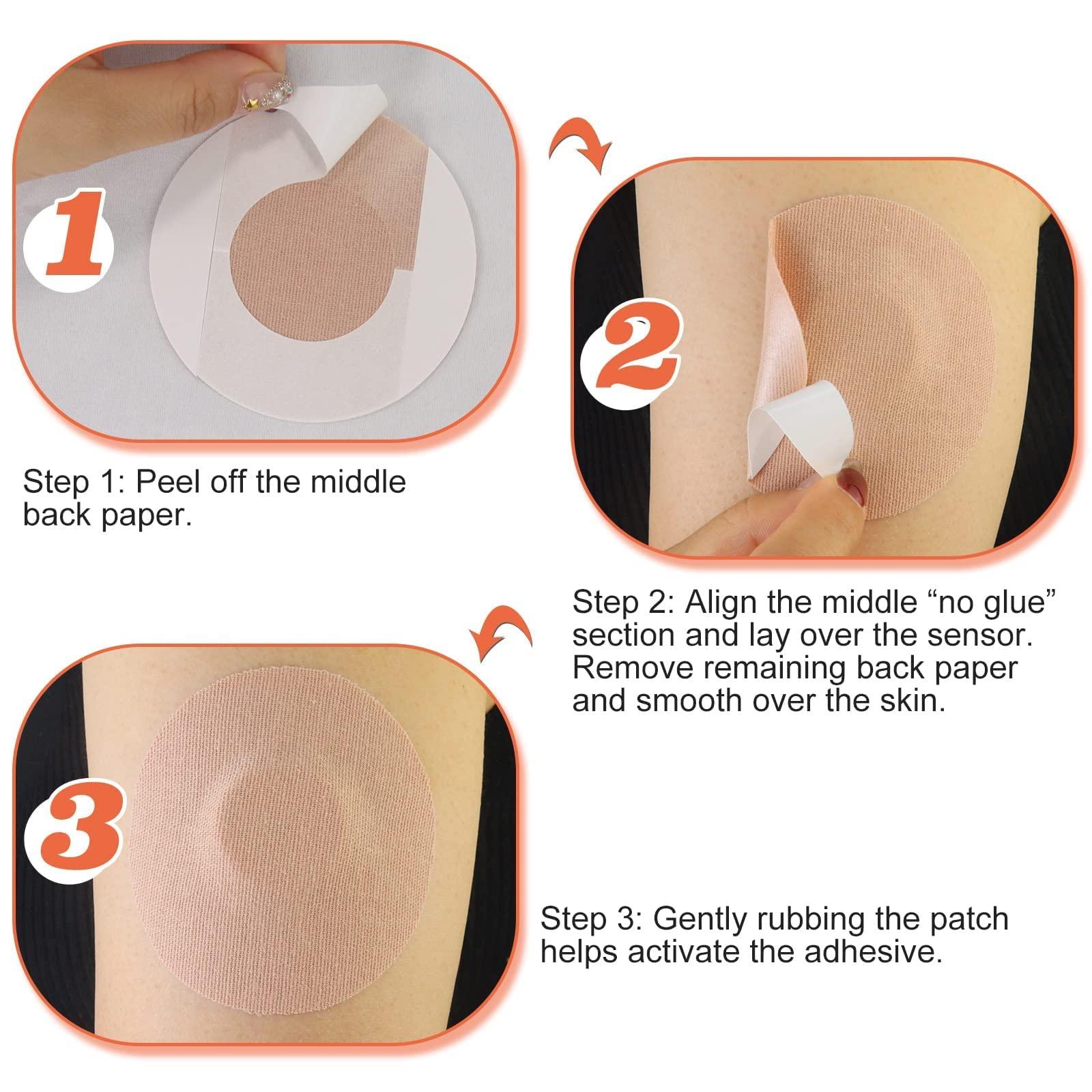 1

Step 1: Peel off the middle back paper.

2

Step 2: Align the middle “no glue” section and lay over the sensor. Remove remaining back paper and smooth over the skin.

3

Step 3: Gently rubbing the patch helps activate the adhesive.