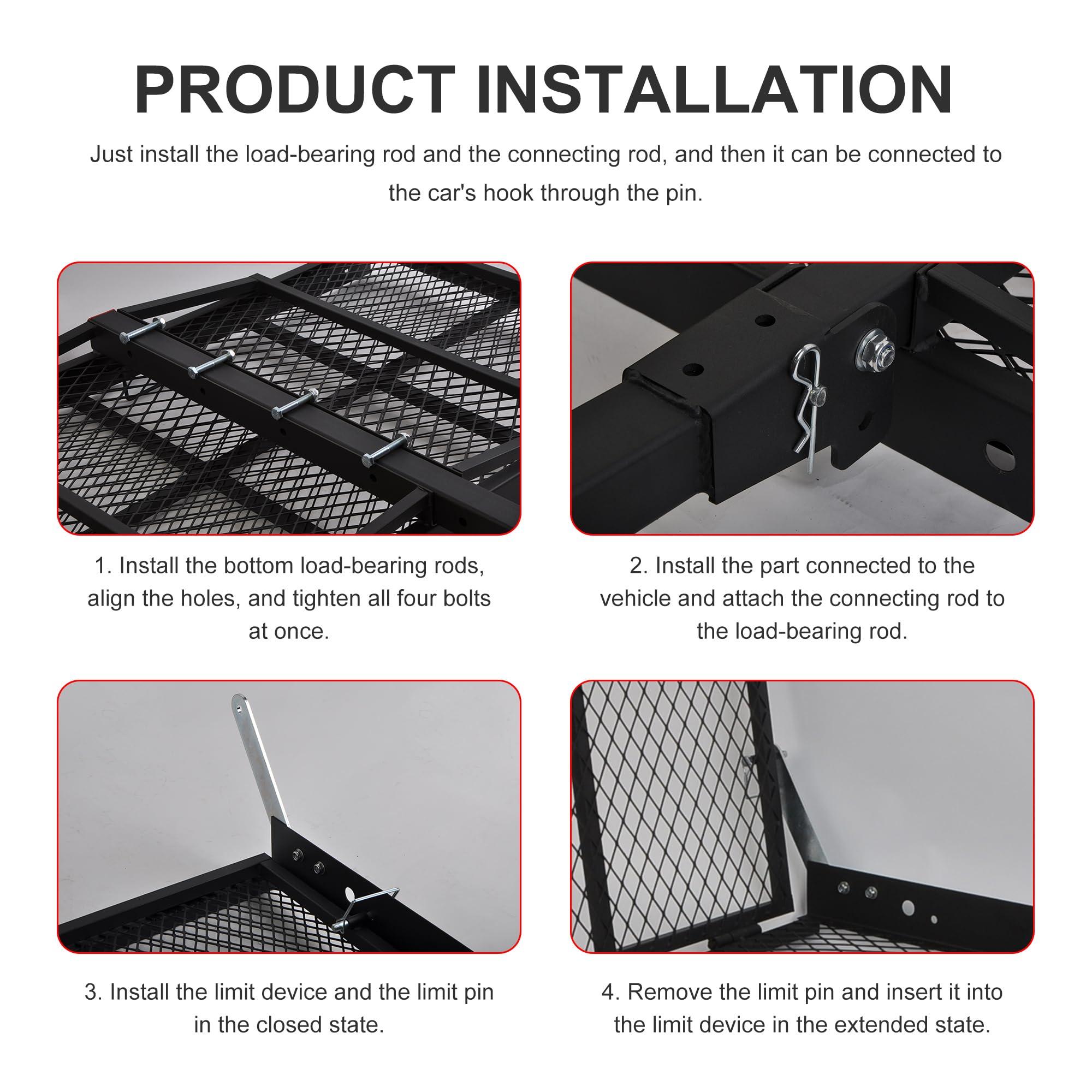 PRODUCT INSTALLATION

Just install the load-bearing rod and the connecting rod, and then it can be connected to the car's hook through the pin.

1. Install the bottom load-bearing rods, align the holes, and tighten all four bolts at once.

2. Install the part connected to the vehicle and attach the connecting rod to the load-bearing rod.

3. Install the limit device and the limit pin in the closed state.

4. Remove the limit pin and insert it into the limit device in the extended state.