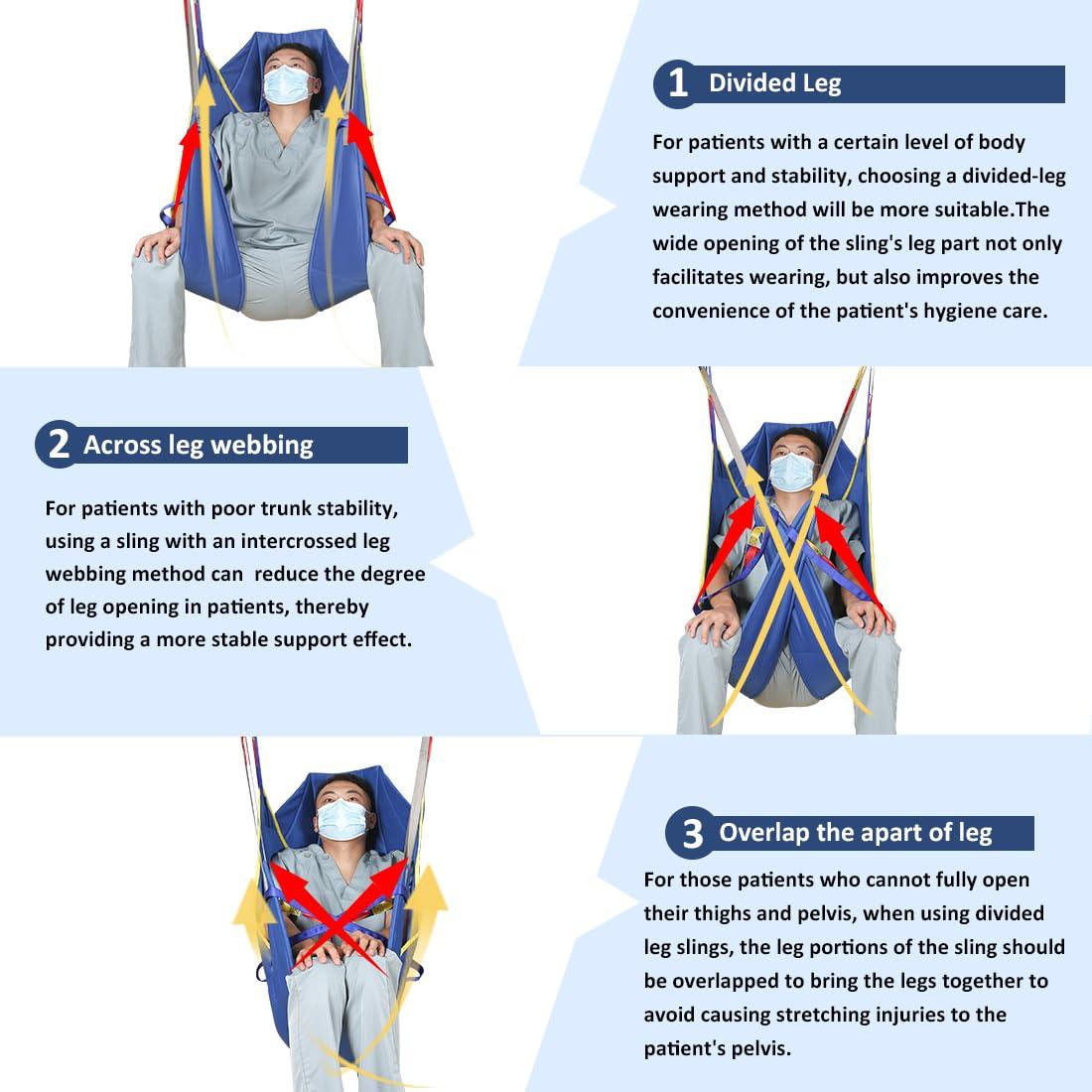 1 Divided Leg

For patients with a certain level of body support and stability, choosing a divided-leg wearing method will be more suitable.The wide opening of the sling's leg part not only facilitates wearing, but also improves the convenience of the patient's hygiene care.

2 Across leg webbing

For patients with poor trunk stability, using a sling with an intercrossed leg webbing method can  reduce the degree of leg opening in patients, thereby providing a more stable support effect.

3 Overlap the apart of leg

For those patients who cannot fully open their thighs and pelvis, when using divided leg slings, the leg portions of the sling should be overlapped to bring the legs together to avoid causing stretching injuries to the patient's pelvis.