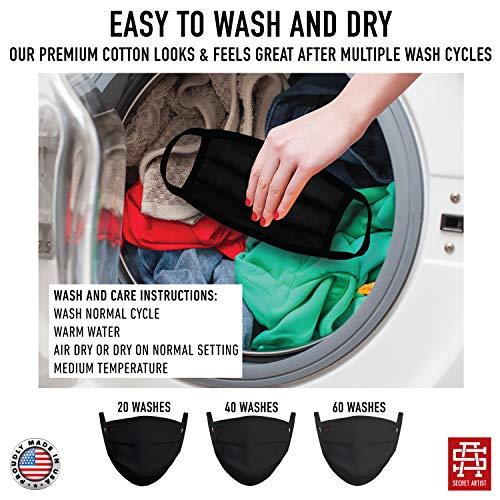 EASY TO WASH AND DRY
OUR PREMIUM COTTON LOOKS & FEELS GREAT AFTER MULTIPLE WASH CYCLES

WASH AND CARE INSTRUCTIONS:
WASH NORMAL CYCLE
WARM WATER
AIR DRY OR DRY ON NORMAL SETTING
MEDIUM TEMPERATURE

20 WASHES
40 WASHES
60 WASHES

PROUDLY MADE IN USA

SECRET ARTIST