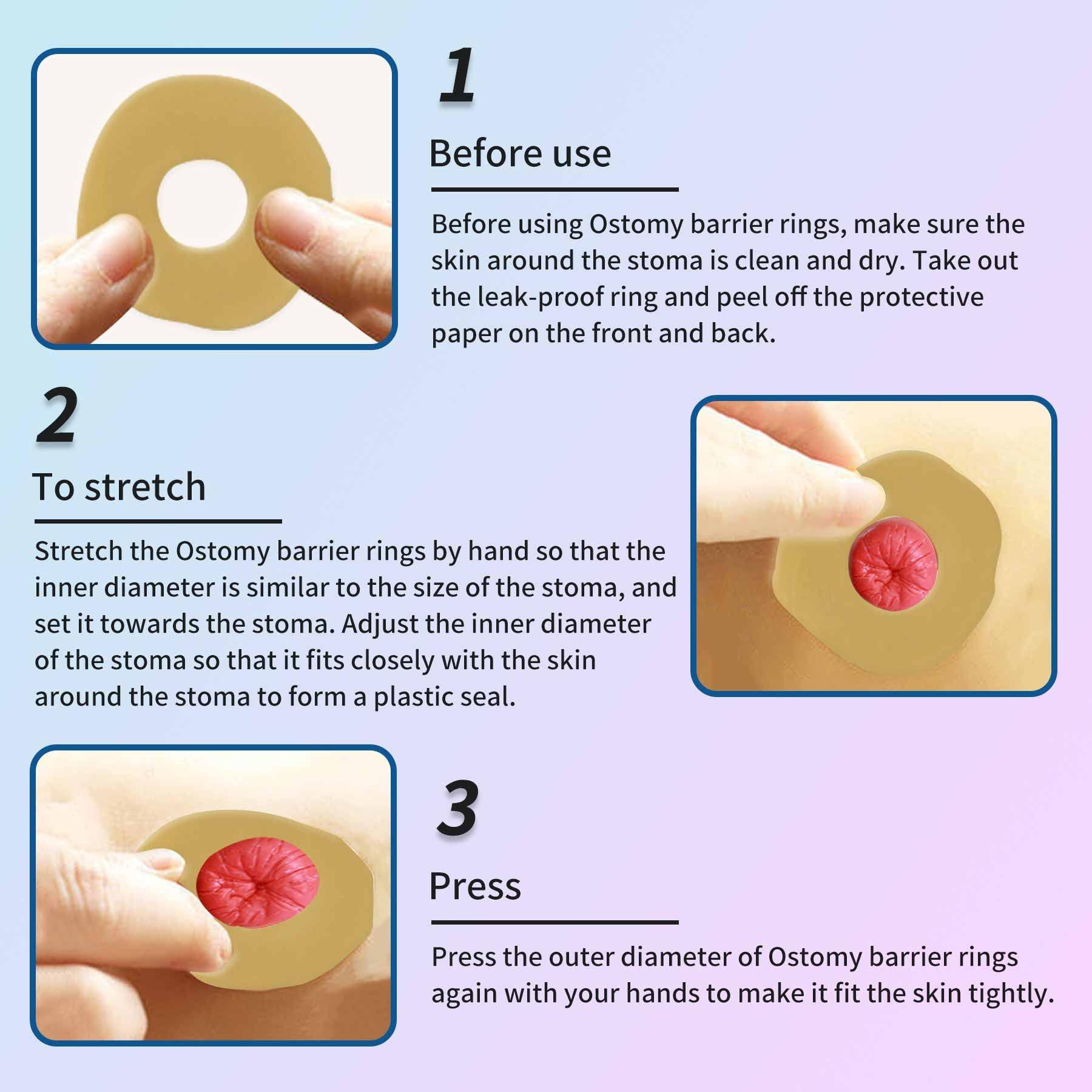 1

Before use

Before using Ostomy barrier rings, make sure the skin around the stoma is clean and dry. Take out the leak-proof ring and peel off the protective paper on the front and back.

2

To stretch

Stretch the Ostomy barrier rings by hand so that the inner diameter is similar to the size of the stoma, and set it towards the stoma. Adjust the inner diameter of the stoma so that it fits closely with the skin around the stoma to form a plastic seal.

3

Press

Press the outer diameter of Ostomy barrier rings again with your hands to make it fit the skin tightly.