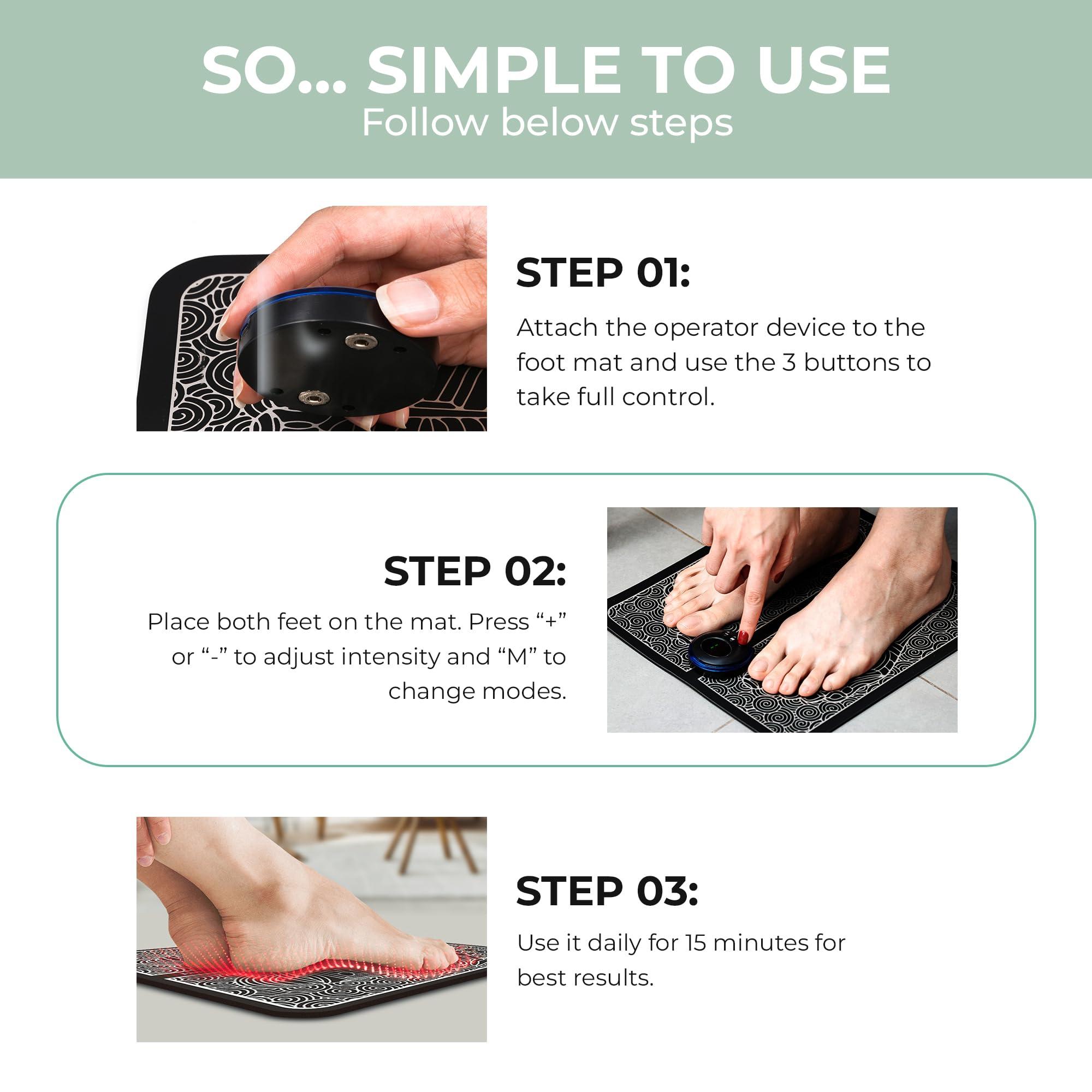 SO... SIMPLE TO USE
Follow below steps

STEP 01:
Attach the operator device to the foot mat and use the 3 buttons to take full control.

STEP 02:
Place both feet on the mat. Press “+” or “-” to adjust intensity and “M” to change modes.

STEP 03:
Use it daily for 15 minutes for best results.