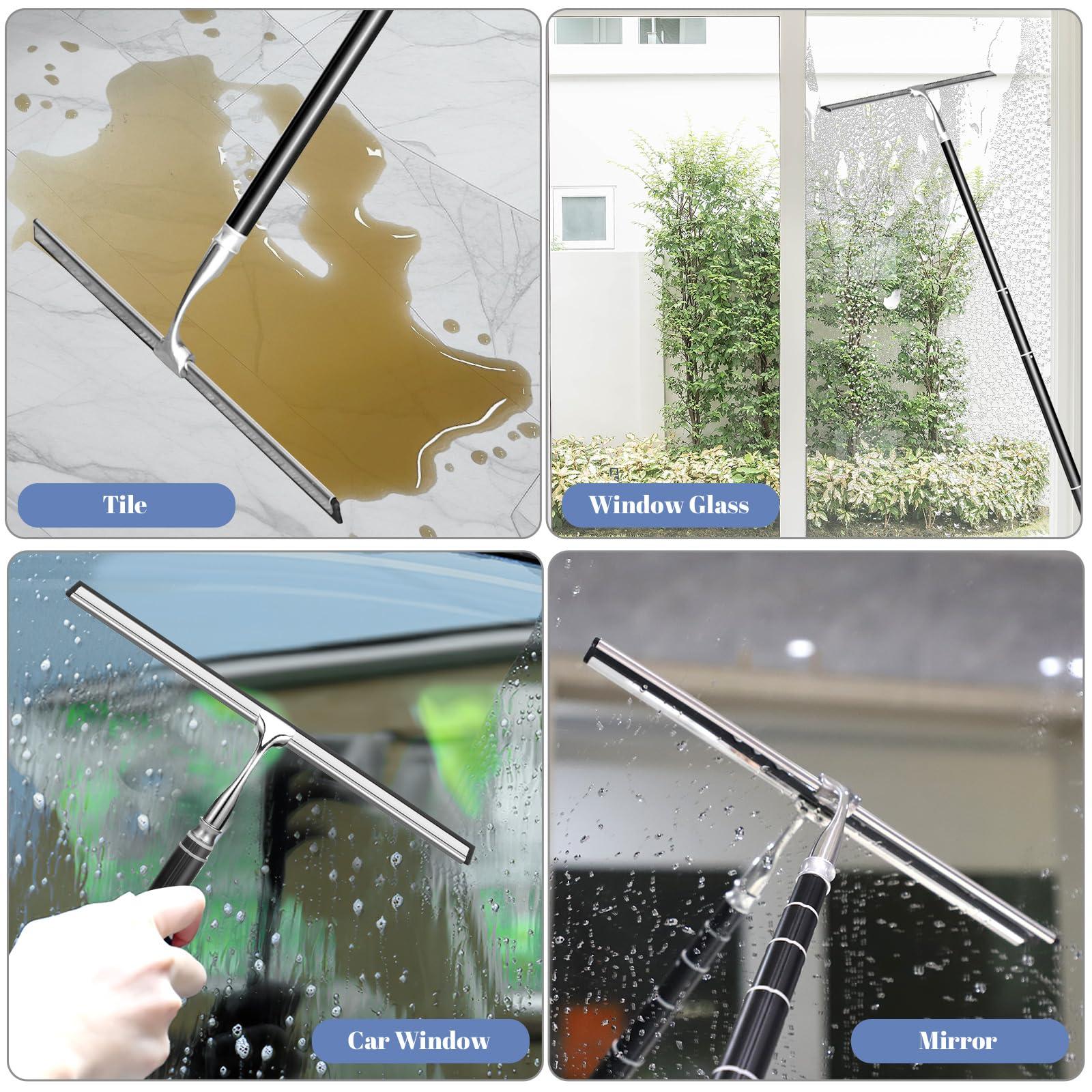 Tile

Window Glass

Car Window

Mirror