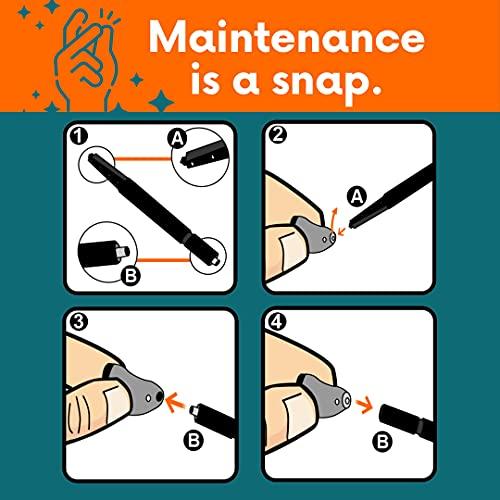 Maintenance is a snap.

1
A
B

2
A

3
B

4
B