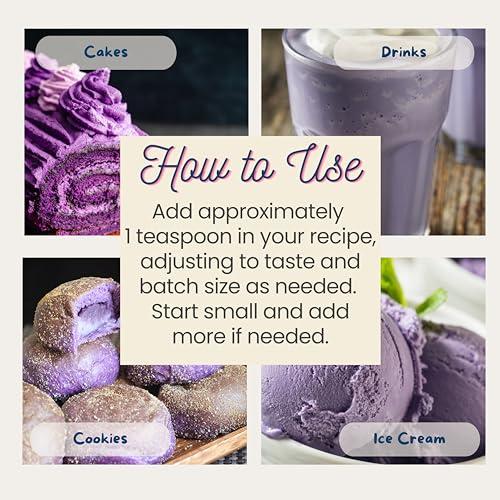 Cakes

Drinks

How to Use

Add approximately 1 teaspoon in your recipe, adjusting to taste and batch size as needed. Start small and add more if needed.

Cookies

Ice Cream