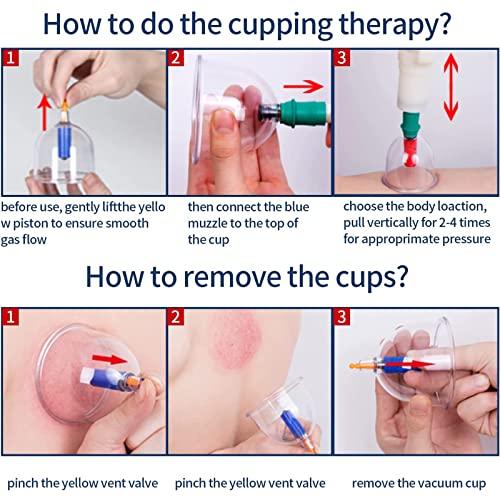 How to do the cupping therapy?

1

before use, gently liftthe yello w piston to ensure smooth gas flow

2

then connect the blue muzzle to the top of the cup

3

choose the body loaction, pull vertically for 2-4 times for approprimate pressure

How to remove the cups?

1

pinch the yellow vent valve

2

pinch the yellow vent valve

3

remove the vacuum cup