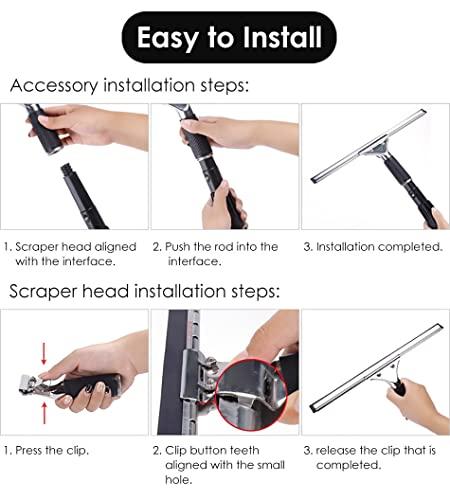 Easy to Install

Accessory installation steps:

1. Scraper head aligned with the interface.

2. Push the rod into the interface.

3. Installation completed.

Scraper head installation steps:

1. Press the clip.

2. Clip button teeth aligned with the small hole.

3. release the clip that is completed.