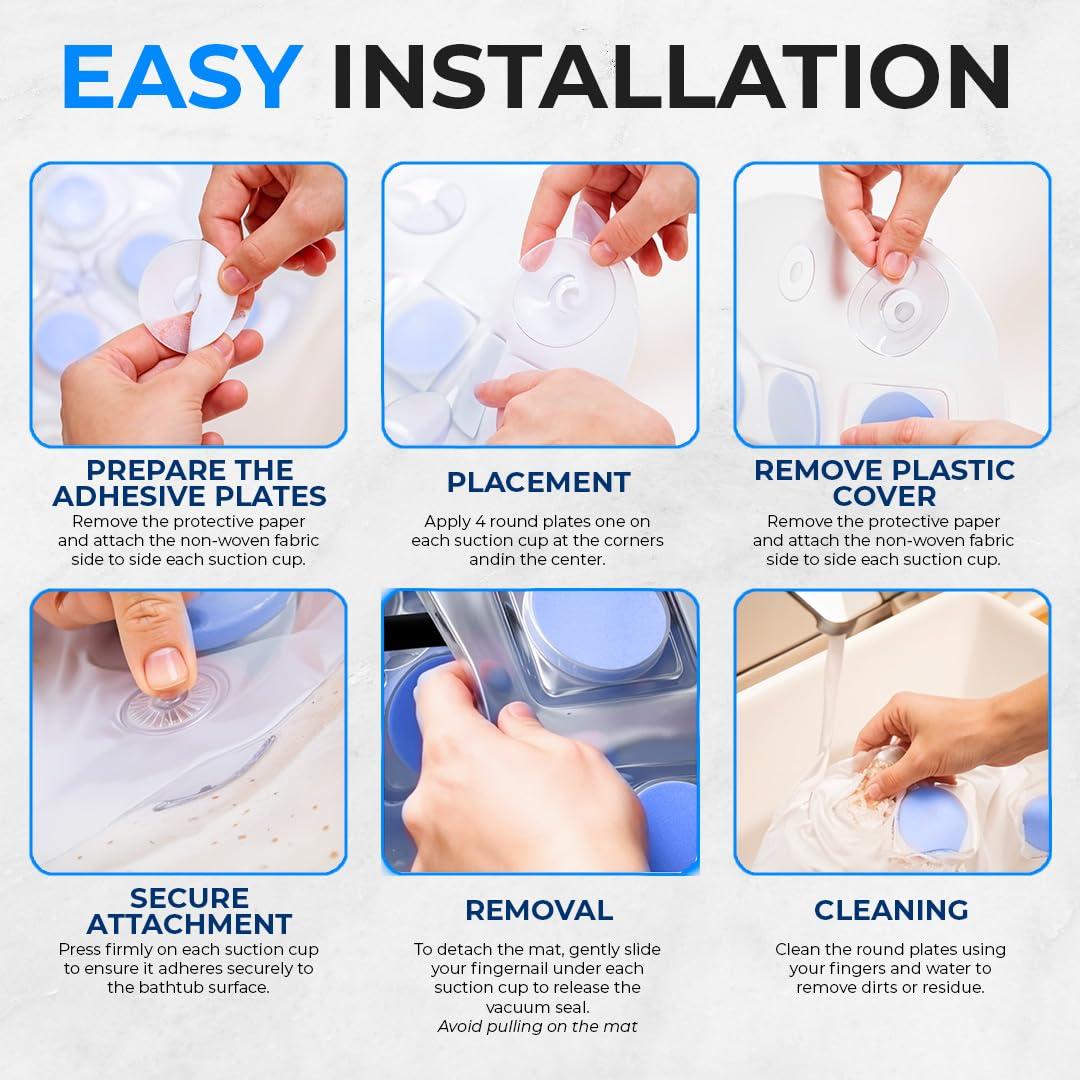 EASY INSTALLATION

PREPARE THE ADHESIVE PLATES
Remove the protective paper and attach the non-woven fabric side to side each suction cup.

PLACEMENT
Apply 4 round plates one on each suction cup at the corners andin the center.

REMOVE PLASTIC COVER
Remove the protective paper and attach the non-woven fabric side to side each suction cup.

SECURE ATTACHMENT
Press firmly on each suction cup to ensure it adheres securely to the bathtub surface.

REMOVAL
To detach the mat, gently slide your fingernail under each suction cup to release the vacuum seal.
Avoid pulling on the mat

CLEANING
Clean the round plates using your fingers and water to remove dirts or residue.