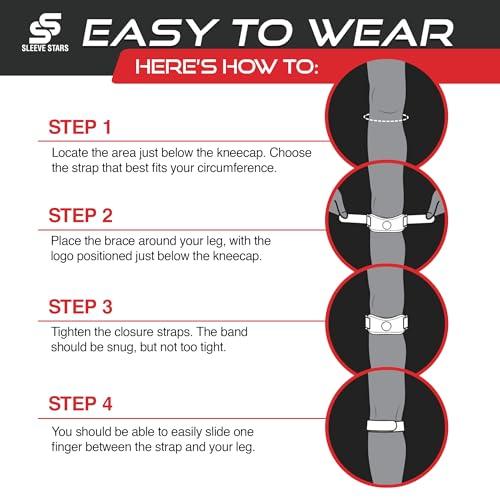 SS
SLEEVE STARS

EASY TO WEAR

HERE'S HOW TO:

STEP 1

Locate the area just below the kneecap. Choose the strap that best fits your circumference.

STEP 2

Place the brace around your leg, with the logo positioned just below the kneecap.

STEP 3

Tighten the closure straps. The band should be snug, but not too tight.

STEP 4

You should be able to easily slide one finger between the strap and your leg.