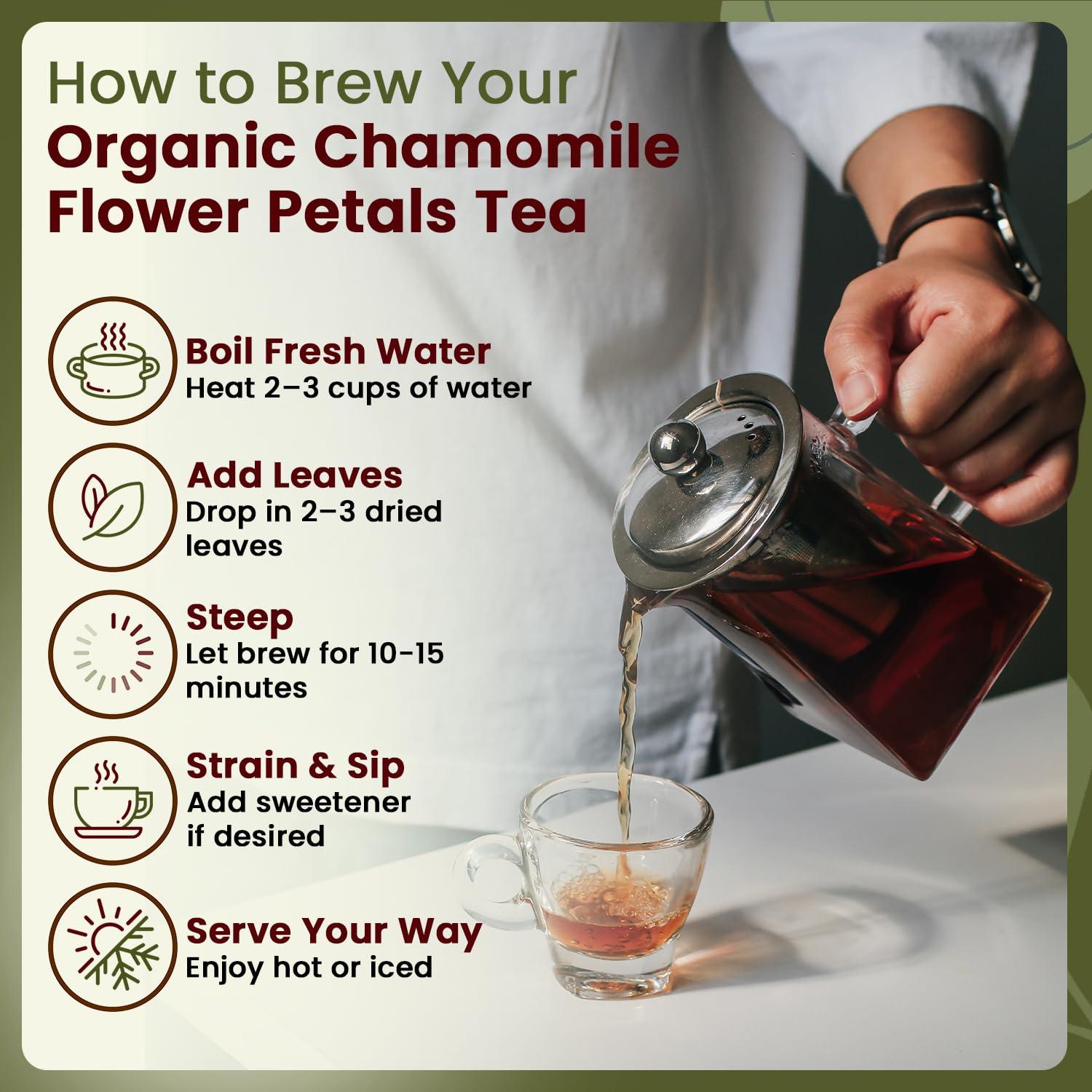 How to Brew Your
Organic Chamomile Flower Petals Tea

Boil Fresh Water
Heat 2–3 cups of water

Add Leaves
Drop in 2–3 dried leaves

Steep
Let brew for 10-15 minutes

Strain & Sip
Add sweetener if desired

Serve Your Way
Enjoy hot or iced