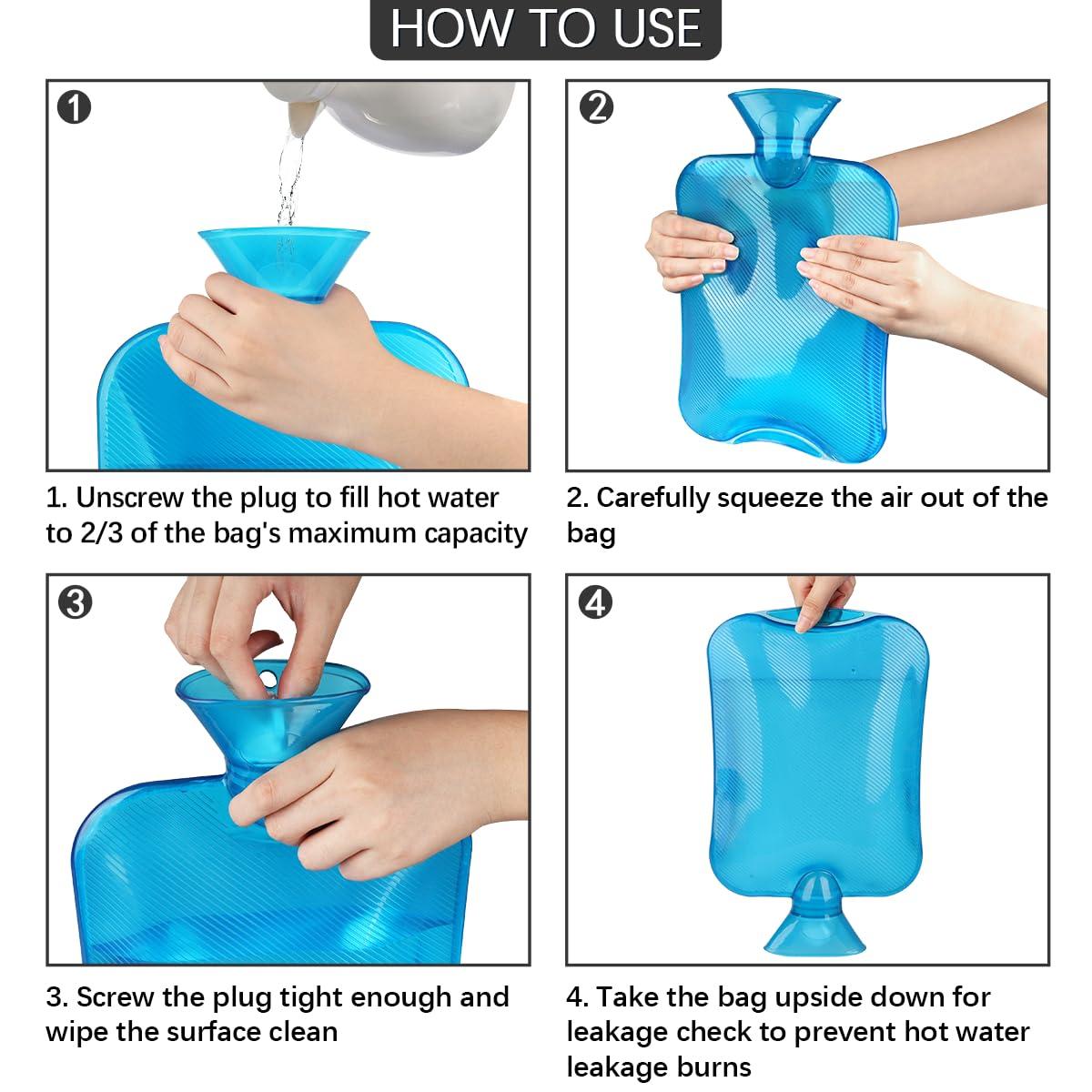 HOW TO USE

1

1. Unscrew the plug to fill hot water to 2/3 of the bag's maximum capacity

2

2. Carefully squeeze the air out of the bag

3

3. Screw the plug tight enough and wipe the surface clean

4

4. Take the bag upside down for leakage check to prevent hot water leakage burns