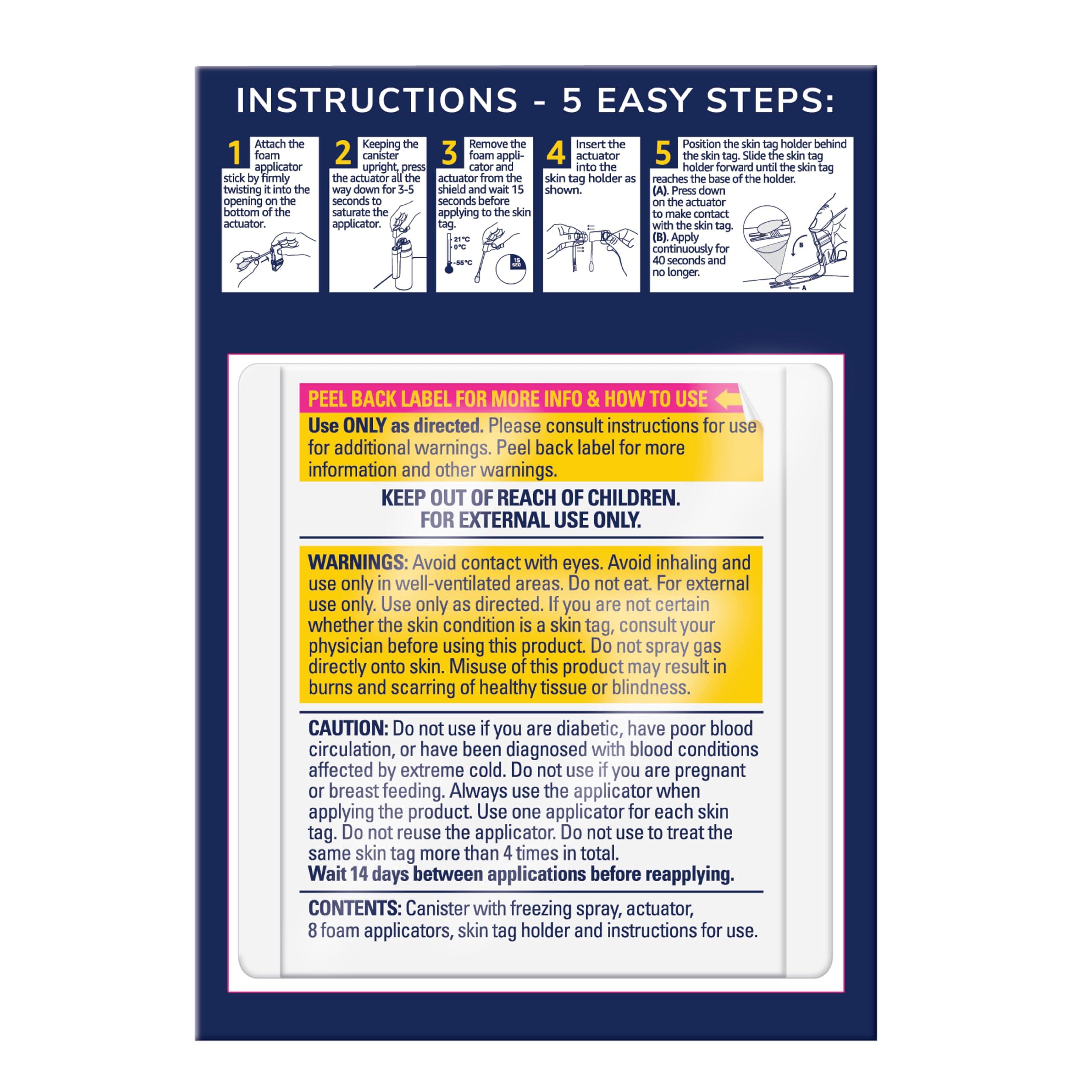 INSTRUCTIONS - 5 EASY STEPS:

1 Attach the foam applicator stick by firmly twisting it into the opening on the bottom of the actuator.

2 Keeping the canister upright, press the actuator all the way down for 3-5 seconds to saturate the applicator.

3 Remove the foam applicator and actuator from the shield and wait 15 seconds before applying to the skin tag.

21°C
0°C
-55°C
15 SEC

4 Insert the actuator into the skin tag holder as shown.

5 Position the skin tag holder behind the skin tag. Slide the skin tag holder forward until the skin tag reaches the base of the holder. (A). Press down on the actuator to make contact with the skin tag. (B). Apply continuously for 40 seconds and no longer.

B
A

PEEL BACK LABEL FOR MORE INFO & HOW TO USE

Use ONLY as directed. Please consult instructions for use for additional warnings. Peel back label for more information and other warnings.

KEEP OUT OF REACH OF CHILDREN.
FOR EXTERNAL USE ONLY.

WARNINGS: Avoid contact with eyes. Avoid inhaling and use only in well-ventilated areas. Do not eat. For external use only. Use only as directed. If you are not certain whether the skin condition is a skin tag, consult your physician before using this product. Do not spray gas directly onto skin. Misuse of this product may result in burns and scarring of healthy tissue or blindness.

CAUTION: Do not use if you are diabetic, have poor blood circulation, or have been diagnosed with blood conditions affected by extreme cold. Do not use if you are pregnant or breast feeding. Always use the applicator when applying the product. Use one applicator for each skin tag. Do not reuse the applicator. Do not use to treat the same skin tag more than 4 times in total.
Wait 14 days between applications before reapplying.

CONTENTS: Canister with freezing spray, actuator, 8 foam applicators, skin tag holder and instructions for use.