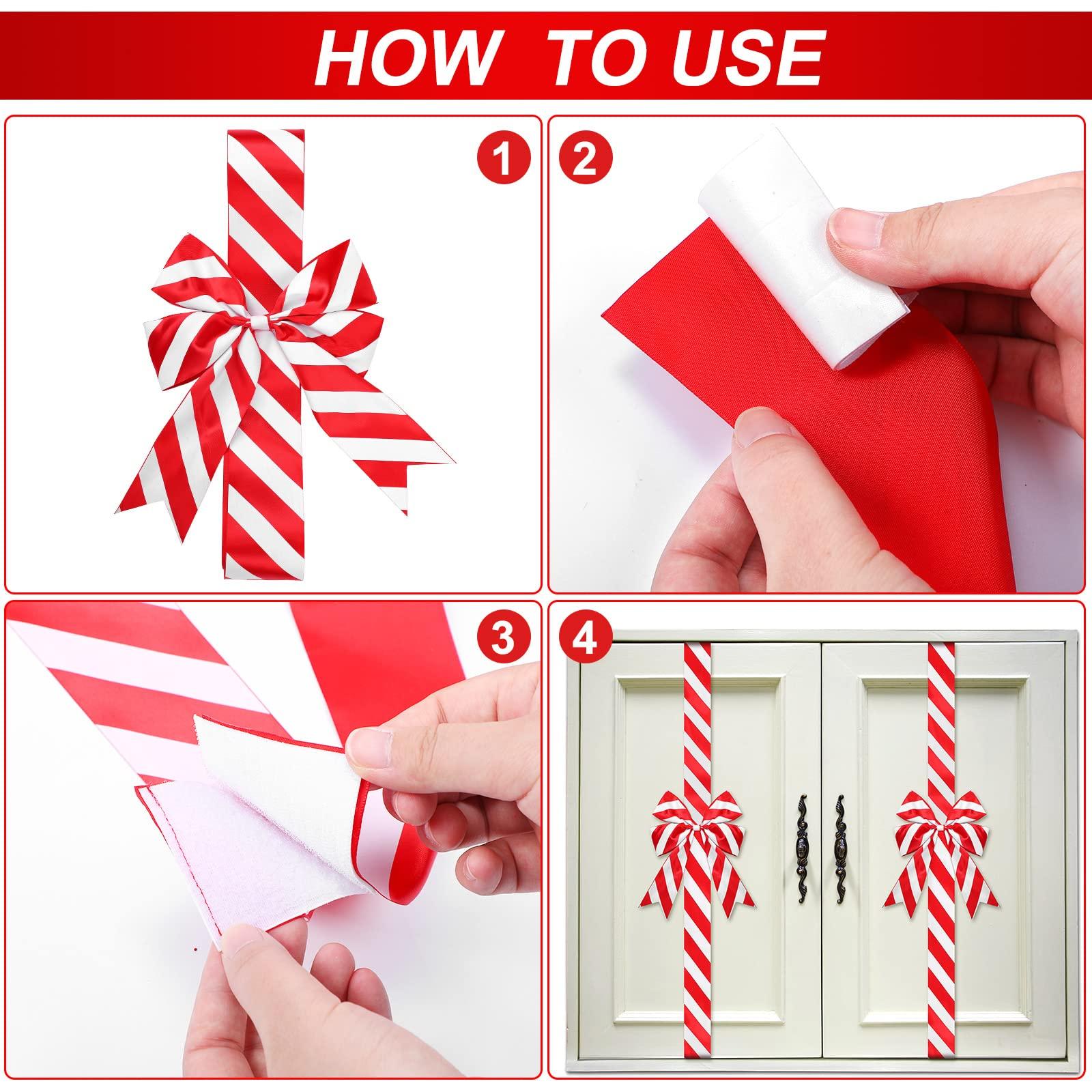 HOW TO USE

1

2

3

4