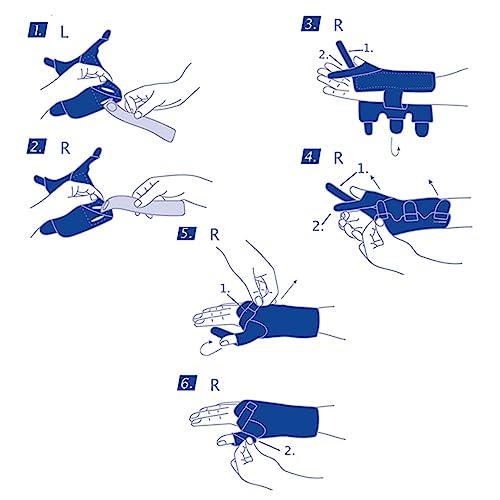 1. L

2. R

3. R
2.
1.

4. R
1.
2.

5. R
1.

6. R
2.