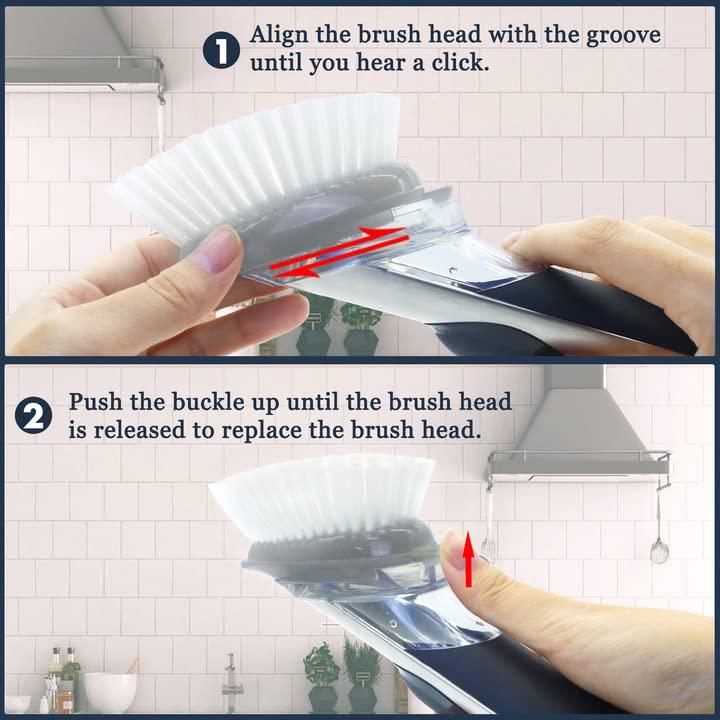 1 Align the brush head with the groove until you hear a click.

2 Push the buckle up until the brush head is released to replace the brush head.