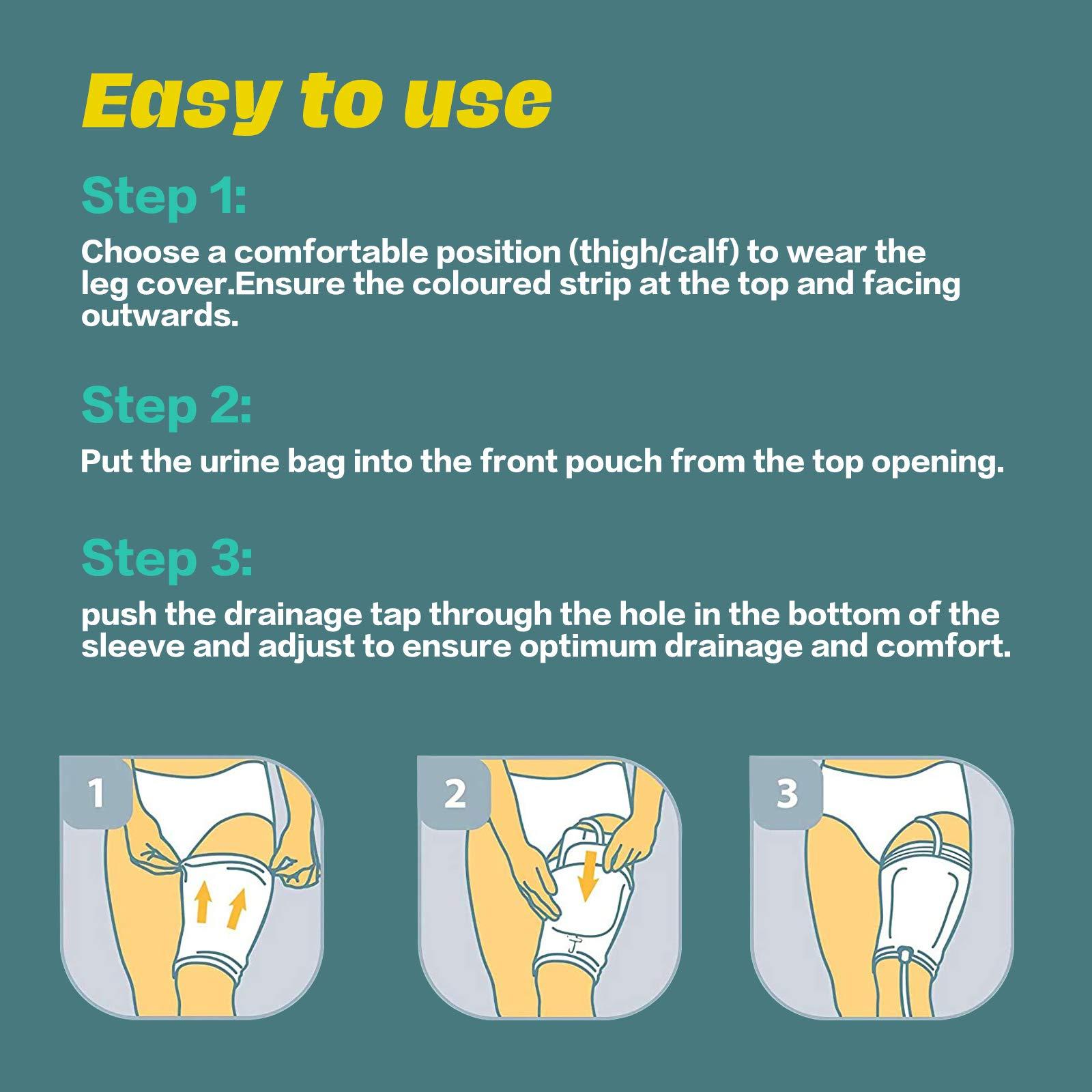 Easy to use

Step 1:

Choose a comfortable position (thigh/calf) to wear the leg cover.Ensure the coloured strip at the top and facing outwards.

Step 2:

Put the urine bag into the front pouch from the top opening.

Step 3:

push the drainage tap through the hole in the bottom of the sleeve and adjust to ensure optimum drainage and comfort.

1

2

3