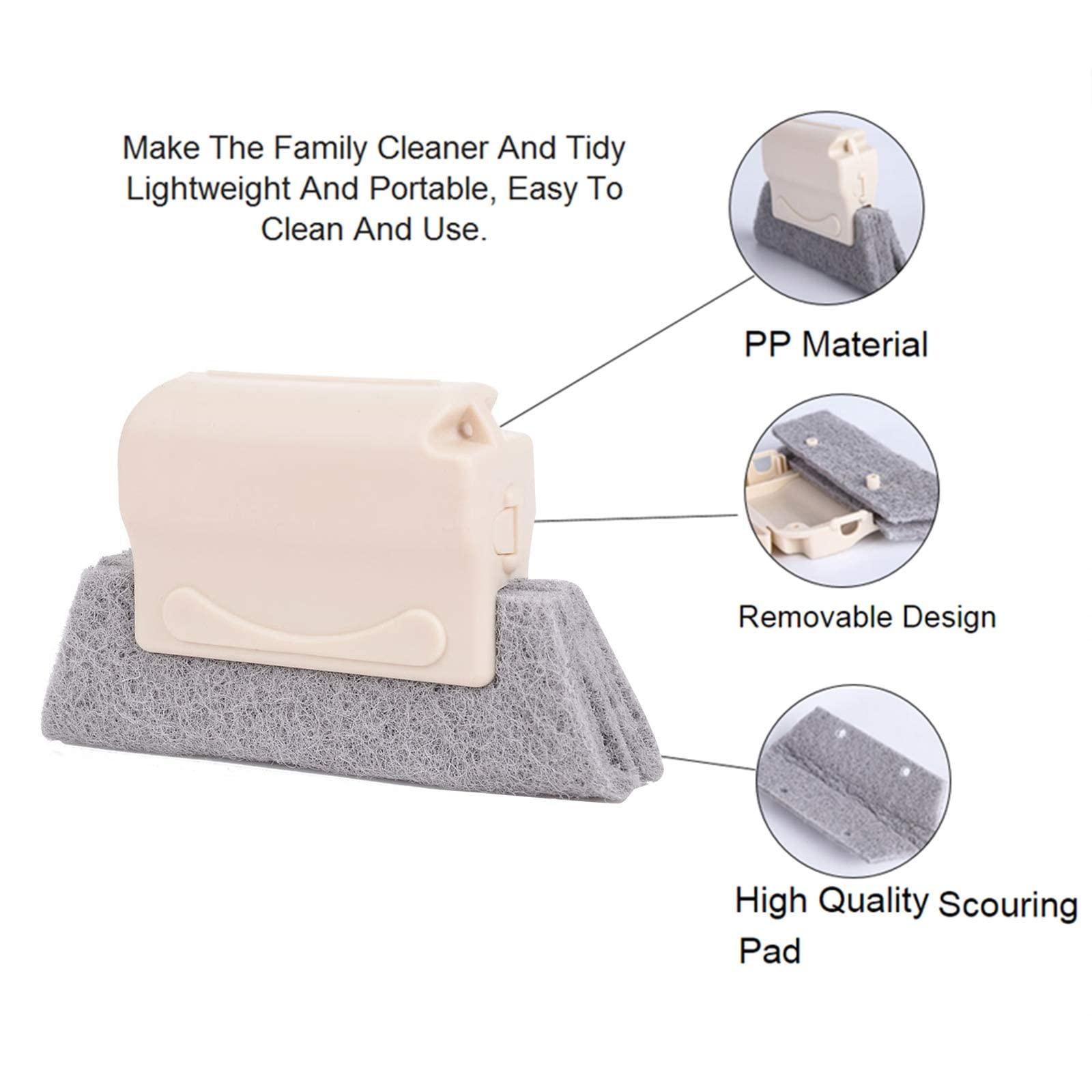 Make The Family Cleaner And Tidy
Lightweight And Portable, Easy To
Clean And Use.

PP Material

Removable Design

High Quality Scouring Pad