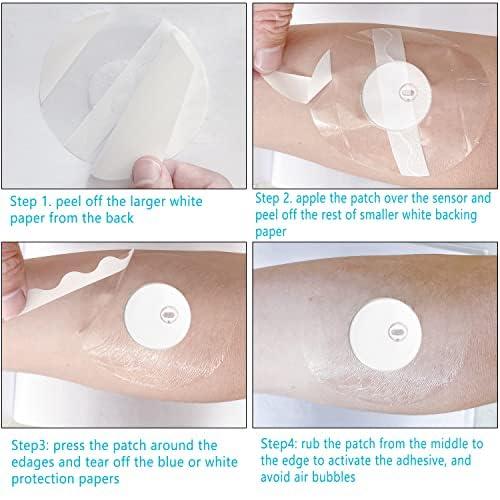 Step 1. peel off the larger white paper from the back

Step 2. apple the patch over the sensor and peel off the rest of smaller white backing paper

Step3: press the patch around the edages and tear off the blue or white protection papers

Step4: rub the patch from the middle to the edge to activate the adhesive, and avoid air bubbles