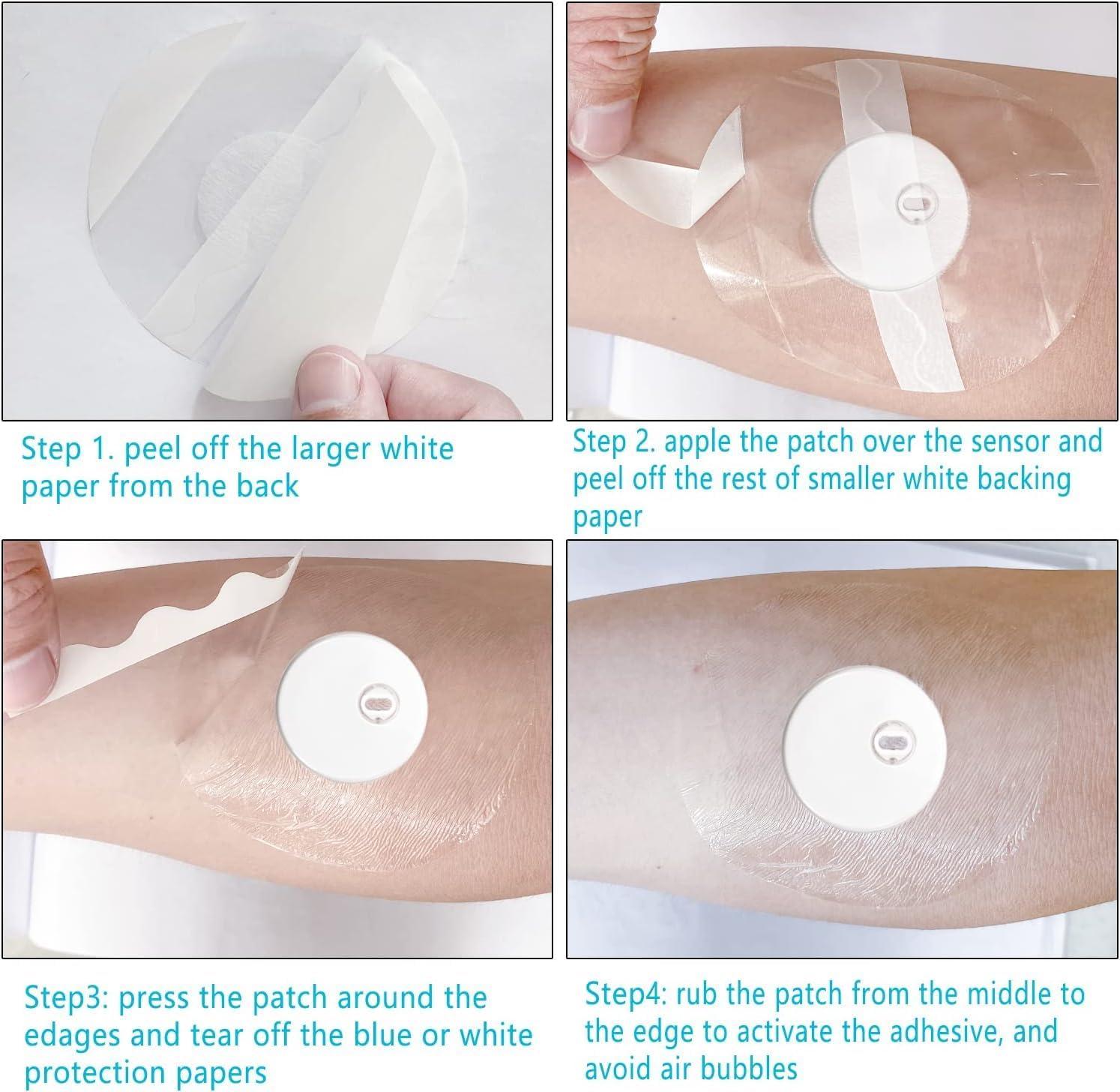 Step 1. peel off the larger white paper from the back

Step 2. apple the patch over the sensor and peel off the rest of smaller white backing paper

Step3: press the patch around the edages and tear off the blue or white protection papers

Step4: rub the patch from the middle to the edge to activate the adhesive, and avoid air bubbles