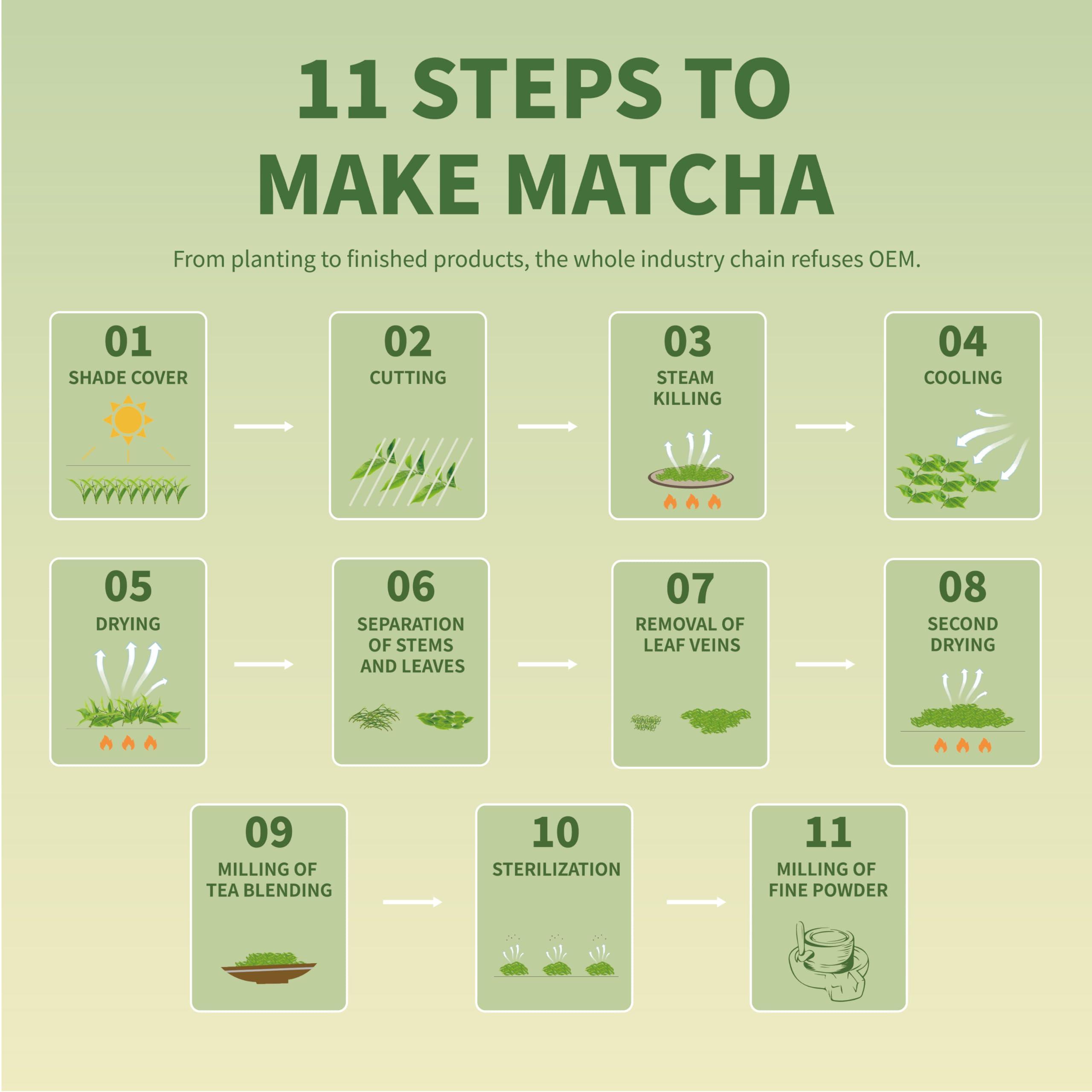 11 STEPS TO MAKE MATCHA

From planting to finished products, the whole industry chain refuses OEM.

01
SHADE COVER

02
CUTTING

03
STEAM KILLING

04
COOLING

05
DRYING

06
SEPARATION OF STEMS AND LEAVES

07
REMOVAL OF LEAF VEINS

08
SECOND DRYING

09
MILLING OF TEA BLENDING

10
STERILIZATION

11
MILLING OF FINE POWDER