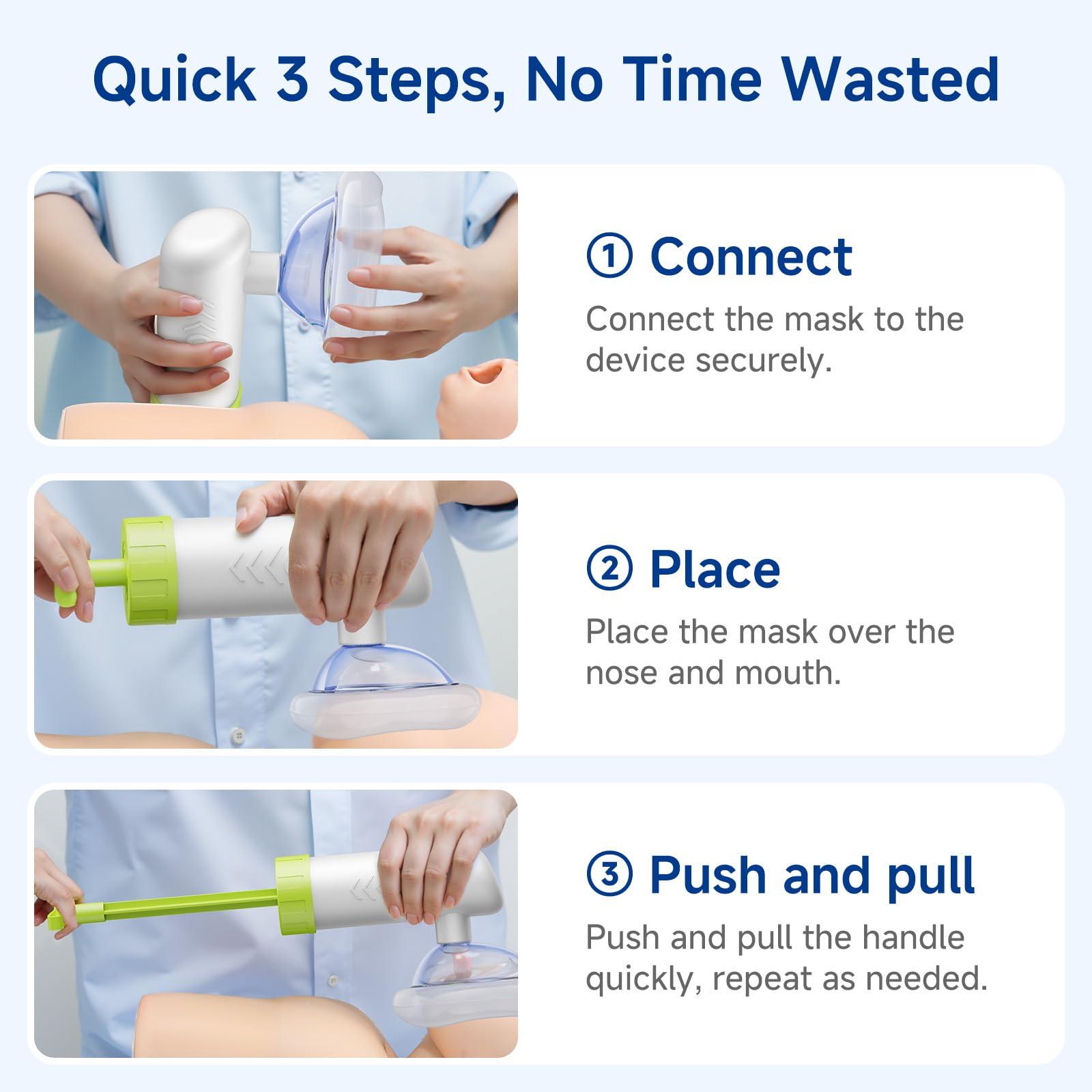 Quick 3 Steps, No Time Wasted

① Connect
Connect the mask to the device securely.

② Place
Place the mask over the nose and mouth.

③ Push and pull
Push and pull the handle quickly, repeat as needed.