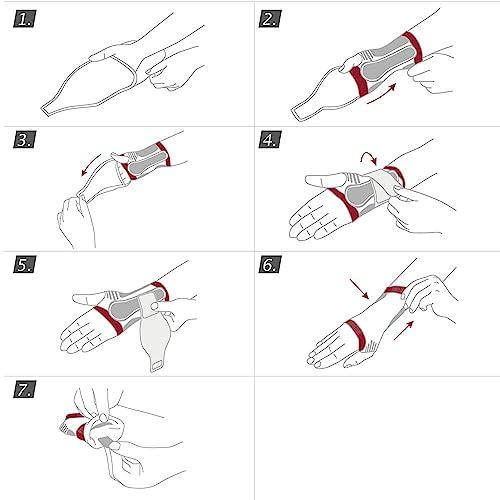 1.

2.

3.

4.

5.

6.

7.