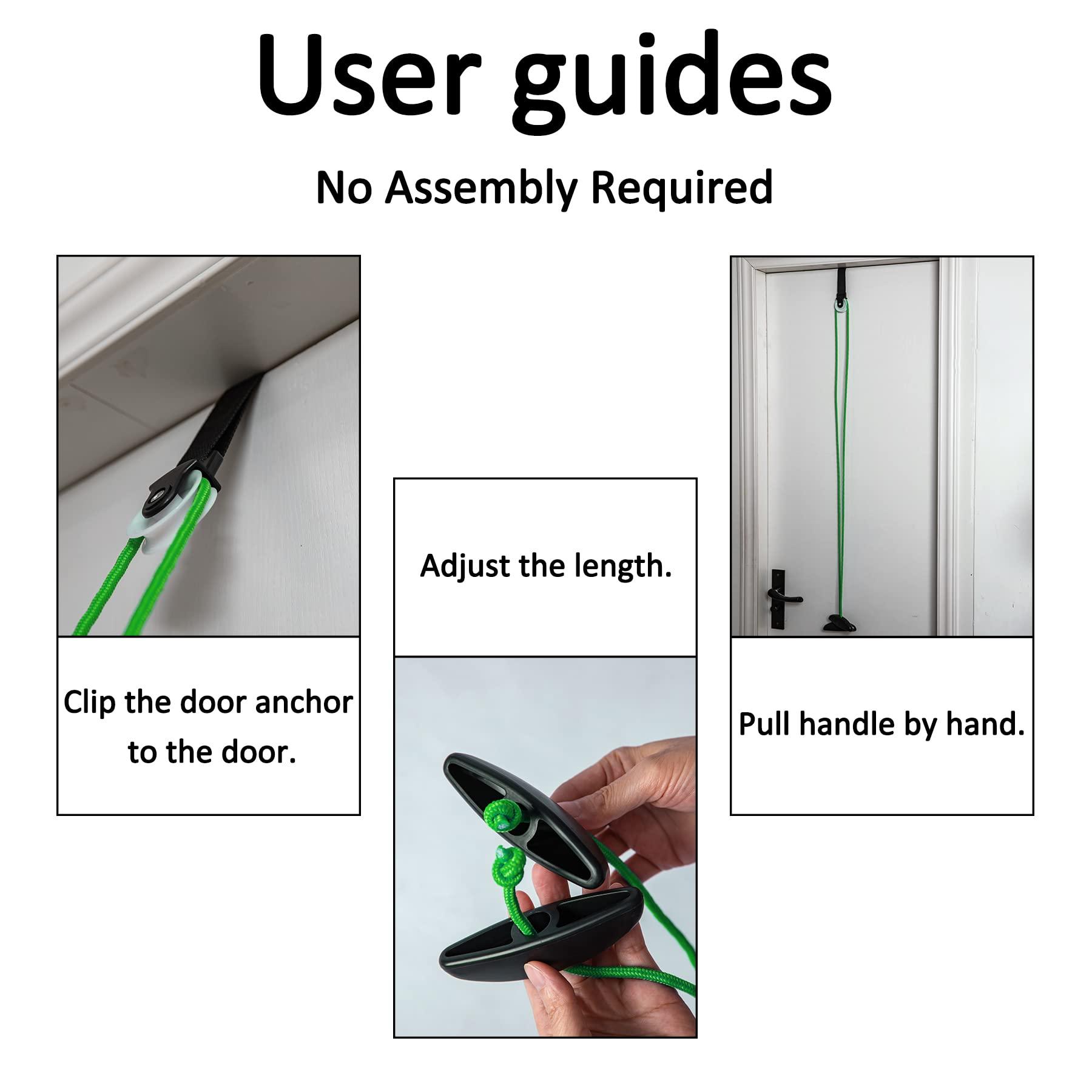 User guides

No Assembly Required

Clip the door anchor to the door.

Adjust the length.

Pull handle by hand.