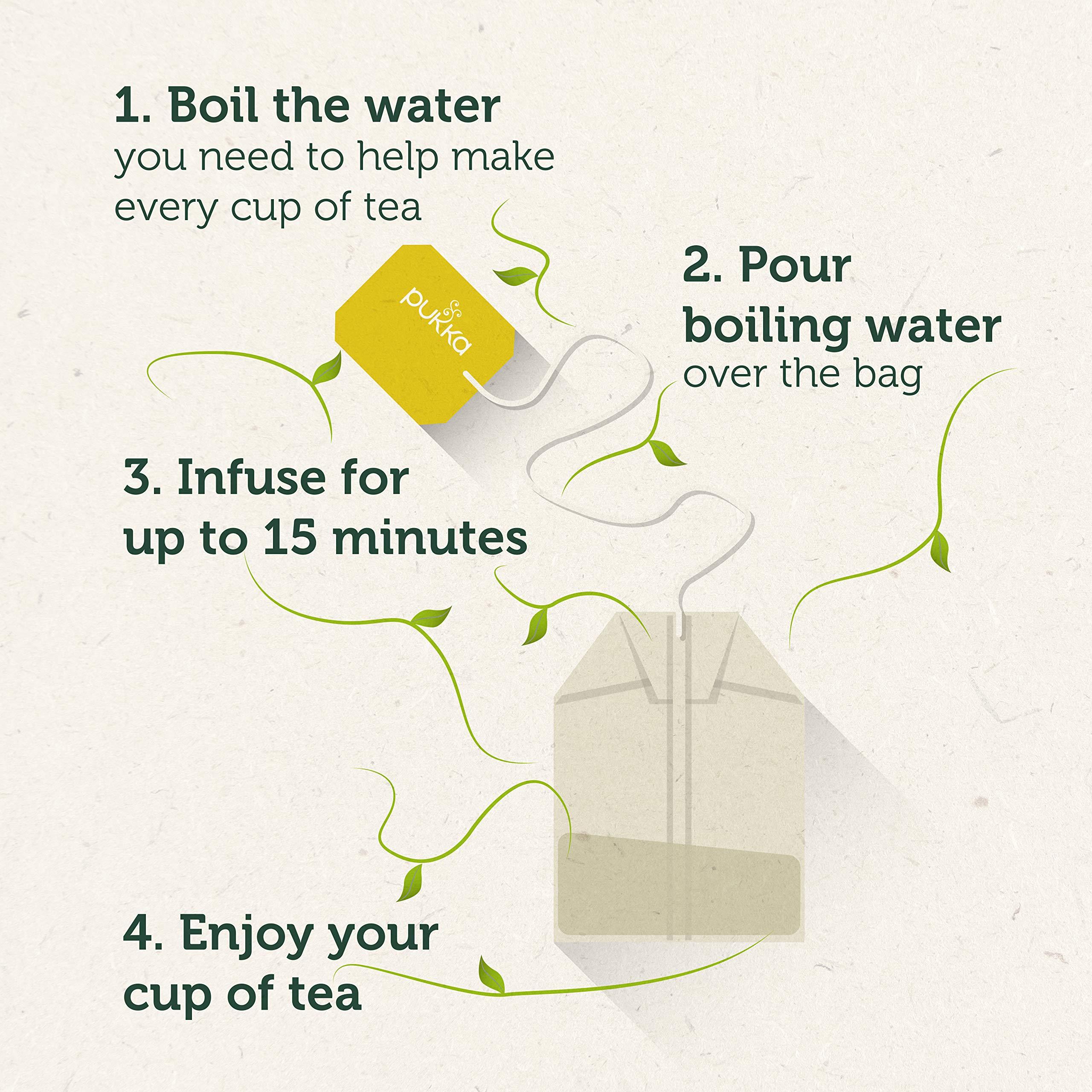 1. Boil the water
you need to help make every cup of tea

pukka

2. Pour boiling water
over the bag

3. Infuse for up to 15 minutes

4. Enjoy your cup of tea