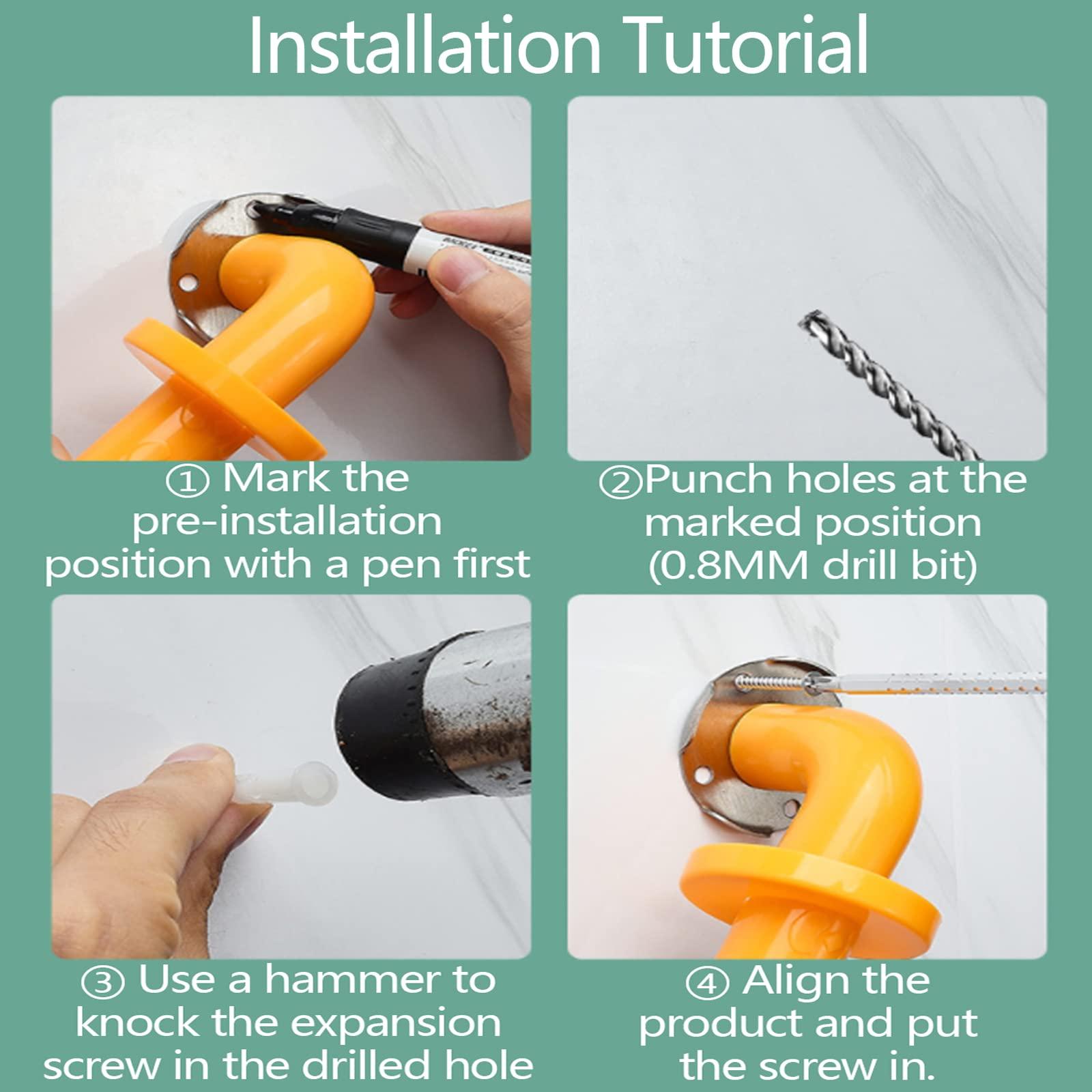 Installation Tutorial

① Mark the pre-installation position with a pen first

②Punch holes at the marked position (0.8MM drill bit)

③ Use a hammer to knock the expansion screw in the drilled hole

④ Align the product and put the screw in.