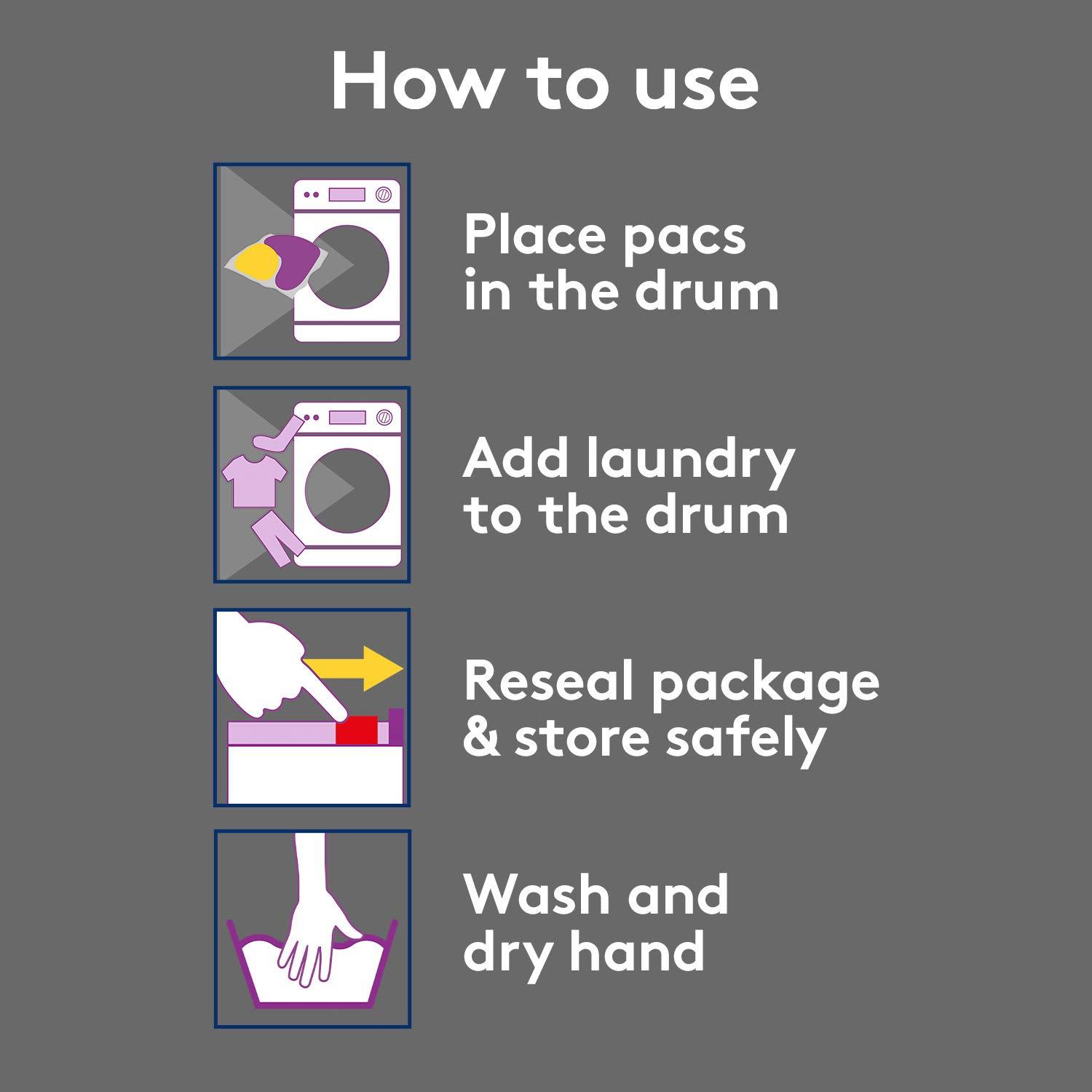 How to use

Place pacs in the drum

Add laundry to the drum

Reseal package & store safely

Wash and dry hand