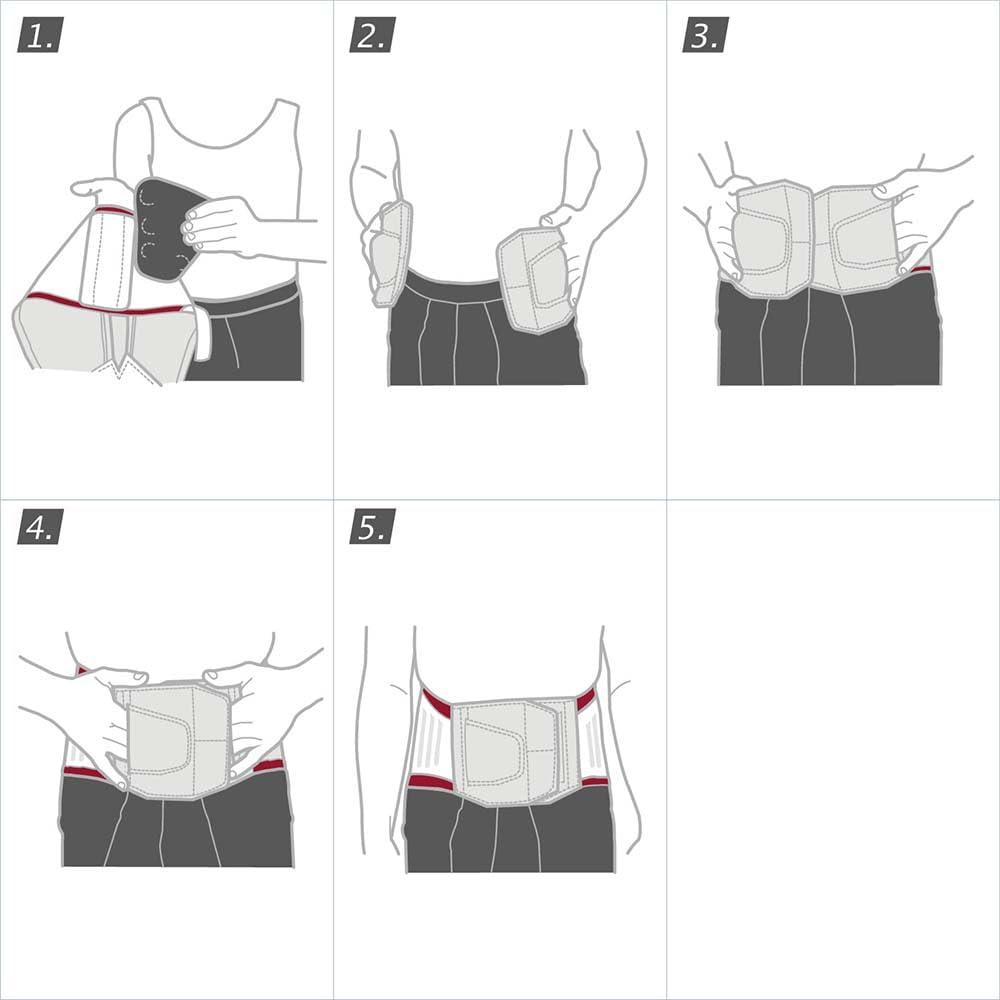 1.

2.

3.

4.

5.