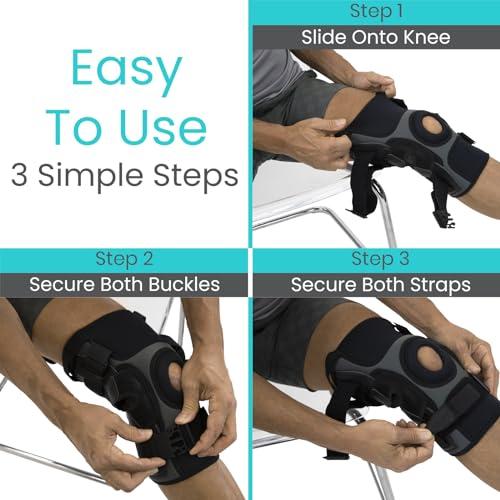 Easy To Use
3 Simple Steps

Step 1
Slide Onto Knee

Step 2
Secure Both Buckles

Step 3
Secure Both Straps