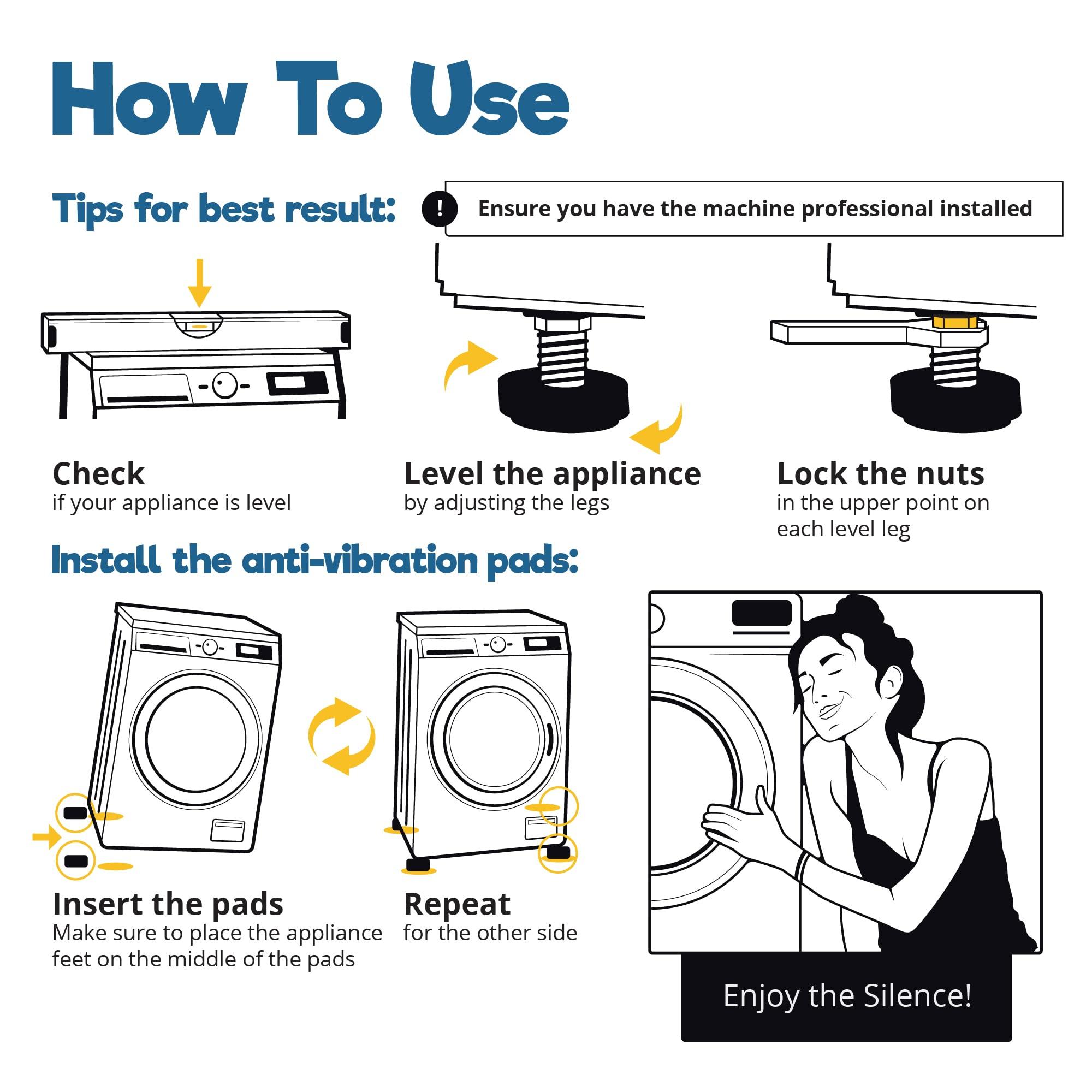 How To Use

Tips for best result:

!

Ensure you have the machine professional installed

Check
if your appliance is level

Level the appliance
by adjusting the legs

Lock the nuts
in the upper point on each level leg

Install the anti-vibration pads:

Insert the pads
Make sure to place the appliance feet on the middle of the pads

Repeat
for the other side

Enjoy the Silence!