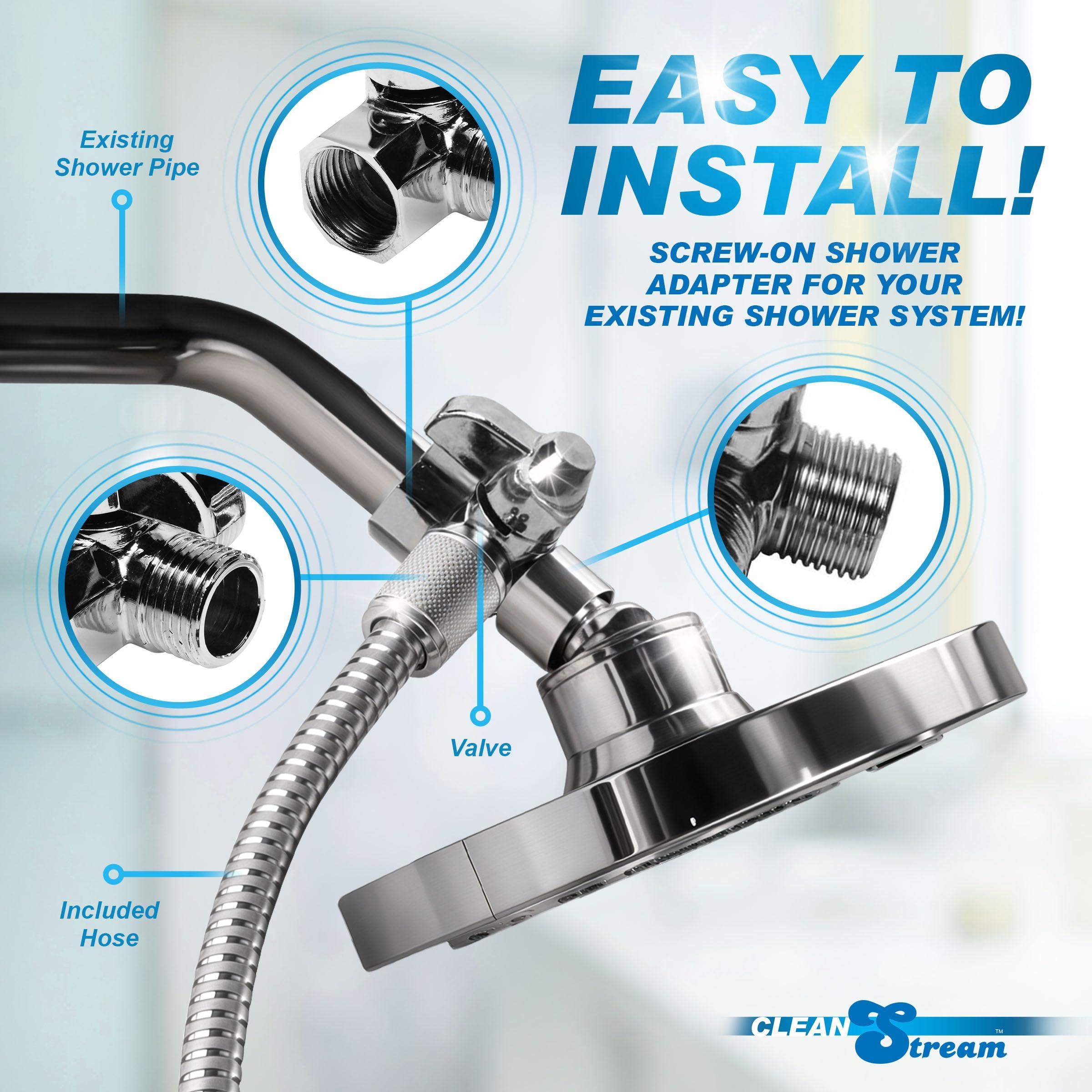 EASY TO INSTALL!

SCREW-ON SHOWER ADAPTER FOR YOUR EXISTING SHOWER SYSTEM!

Existing Shower Pipe

Valve

Included Hose

CLEAN Stream™