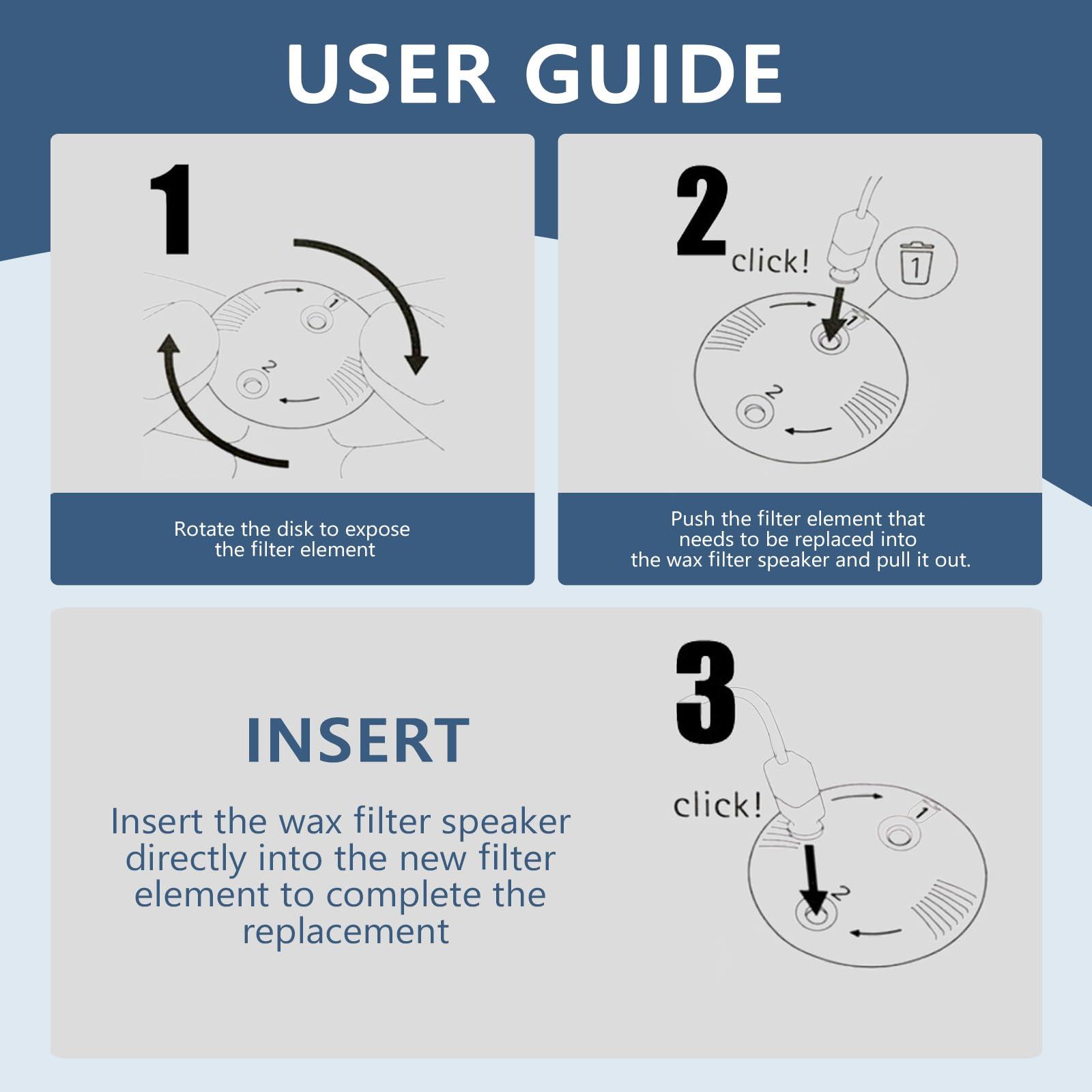 USER GUIDE

1

1

2

Rotate the disk to expose the filter element

2

click!

1

1

2

Push the filter element that needs to be replaced into the wax filter speaker and pull it out.

INSERT

Insert the wax filter speaker directly into the new filter element to complete the replacement

3

click!

1

2