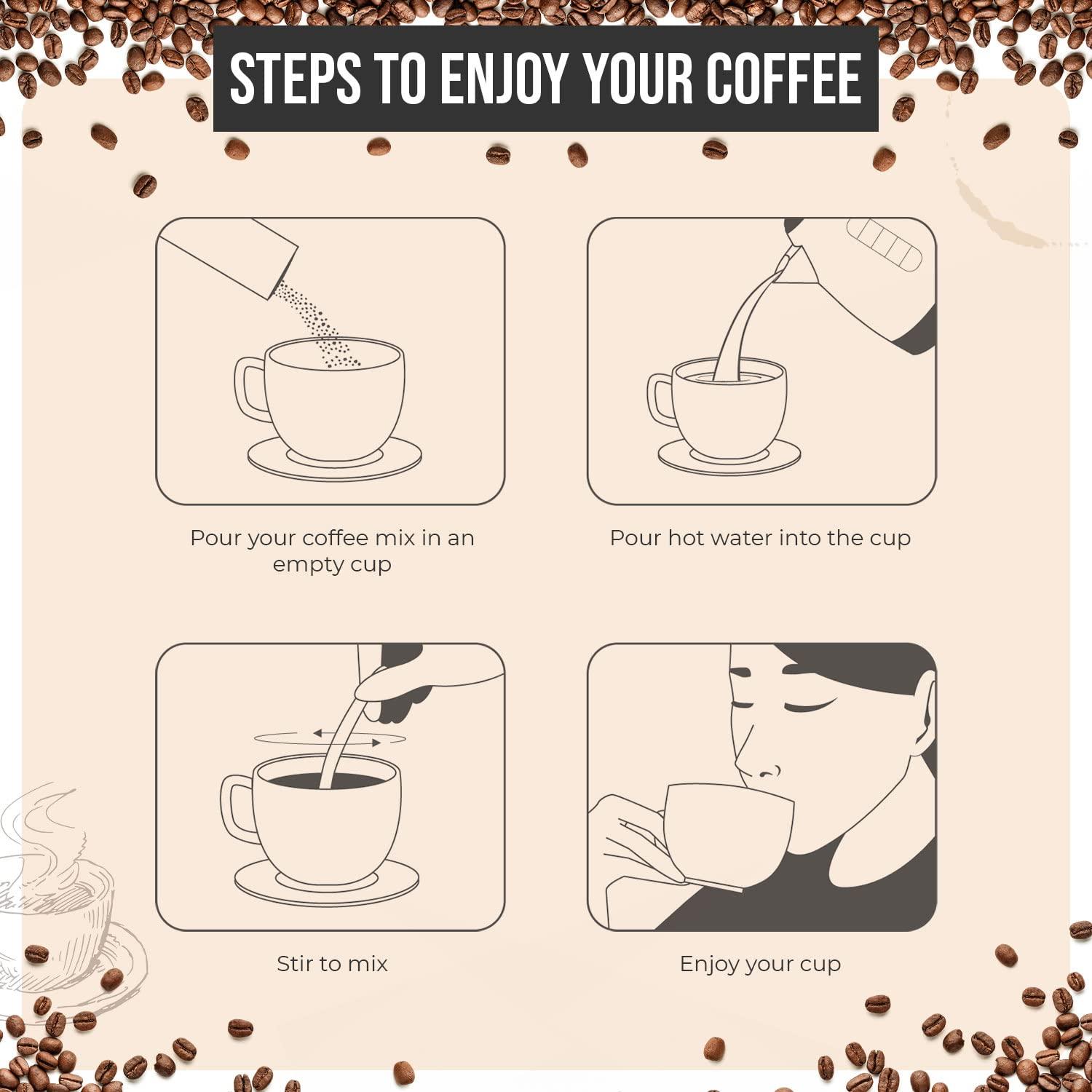 STEPS TO ENJOY YOUR COFFEE

Pour your coffee mix in an empty cup

Pour hot water into the cup

Stir to mix

Enjoy your cup