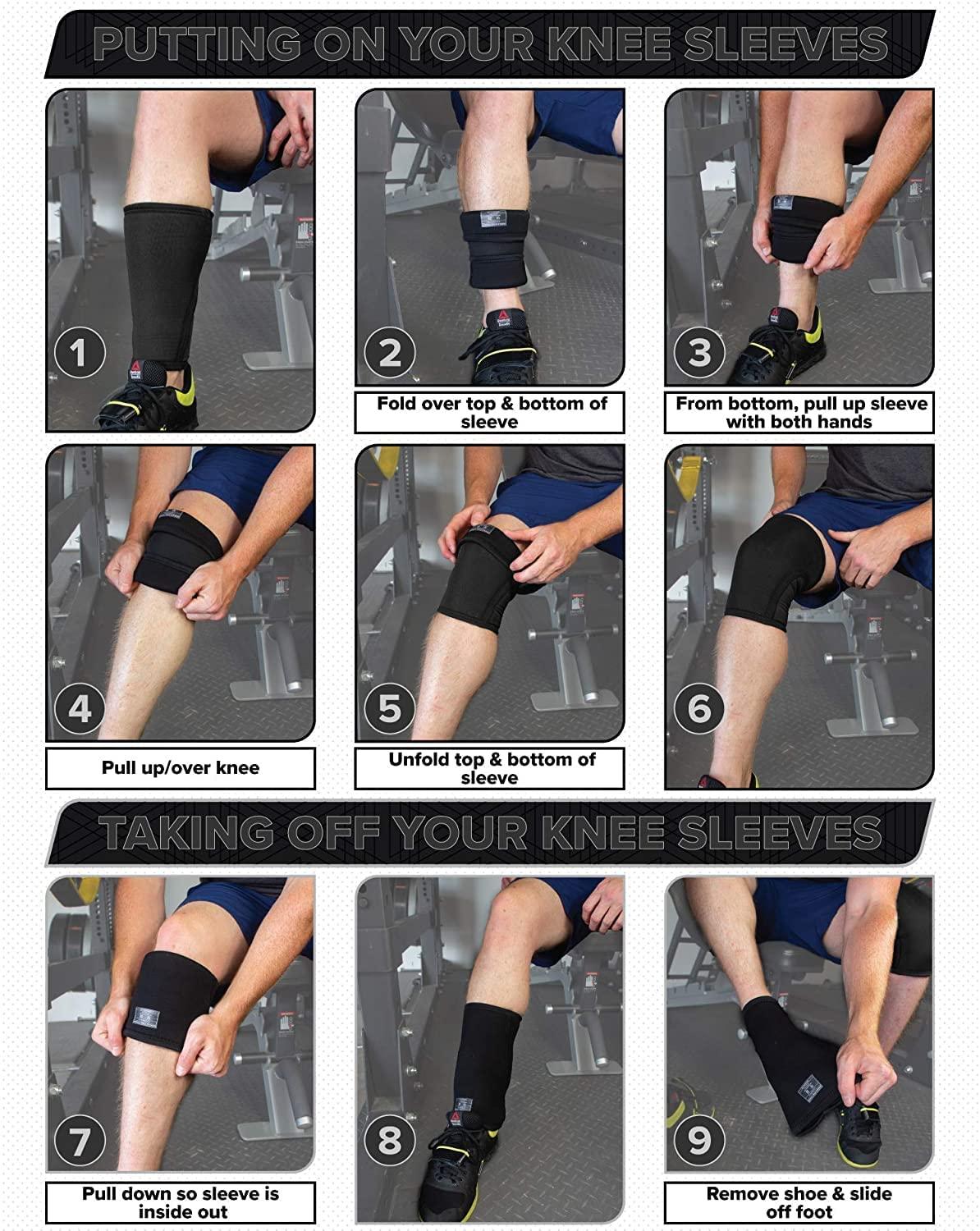 PUTTING ON YOUR KNEE SLEEVES

1

2

Fold over top & bottom of sleeve

3

From bottom, pull up sleeve with both hands

4

Pull up/over knee

5

Unfold top & bottom of sleeve

6

TAKING OFF YOUR KNEE SLEEVES

7

Pull down so sleeve is inside out

8

9

Remove shoe & slide off foot